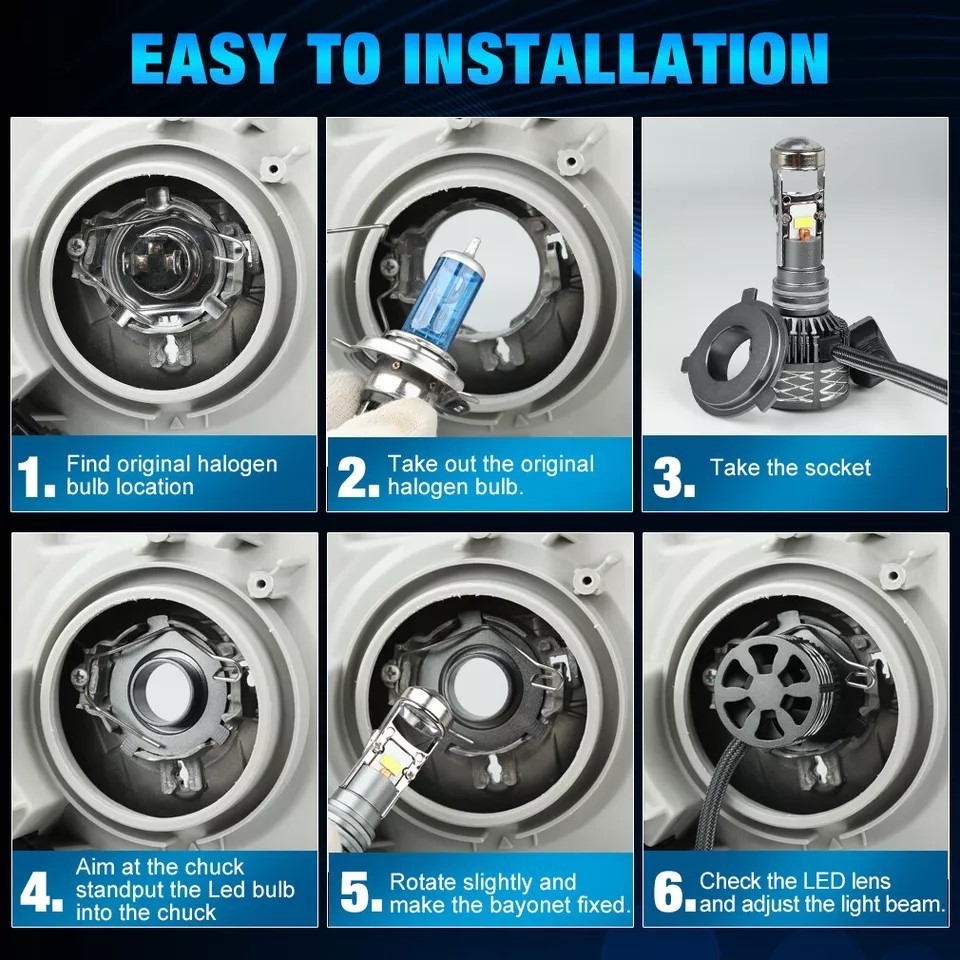 EASY TO INSTALLATION

1. Find original halogen bulb location

2. Take out the original halogen bulb.

3. Take the socket

4. Aim at the chuck standput the Led bulb into the chuck

5. Rotate slightly and make the bayonet fixed.

6. Check the LED lens and adjust the light beam.