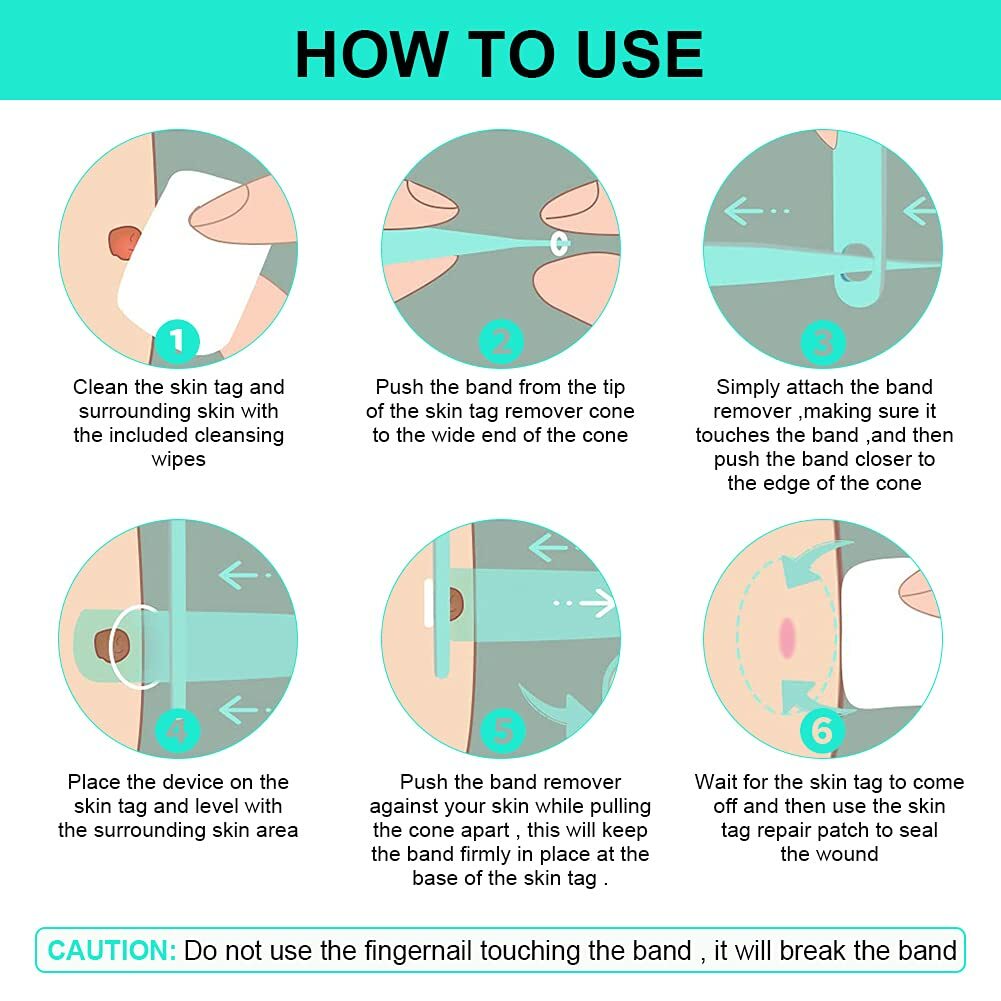 HOW TO USE

1
Clean the skin tag and surrounding skin with the included cleansing wipes

2
Push the band from the tip of the skin tag remover cone to the wide end of the cone

3
Simply attach the band remover ,making sure it touches the band ,and then push the band closer to the edge of the cone

4
Place the device on the skin tag and level with the surrounding skin area

5
Push the band remover against your skin while pulling the cone apart , this will keep the band firmly in place at the base of the skin tag .

6
Wait for the skin tag to come off and then use the skin tag repair patch to seal the wound

CAUTION: Do not use the fingernail touching the band , it will break the band