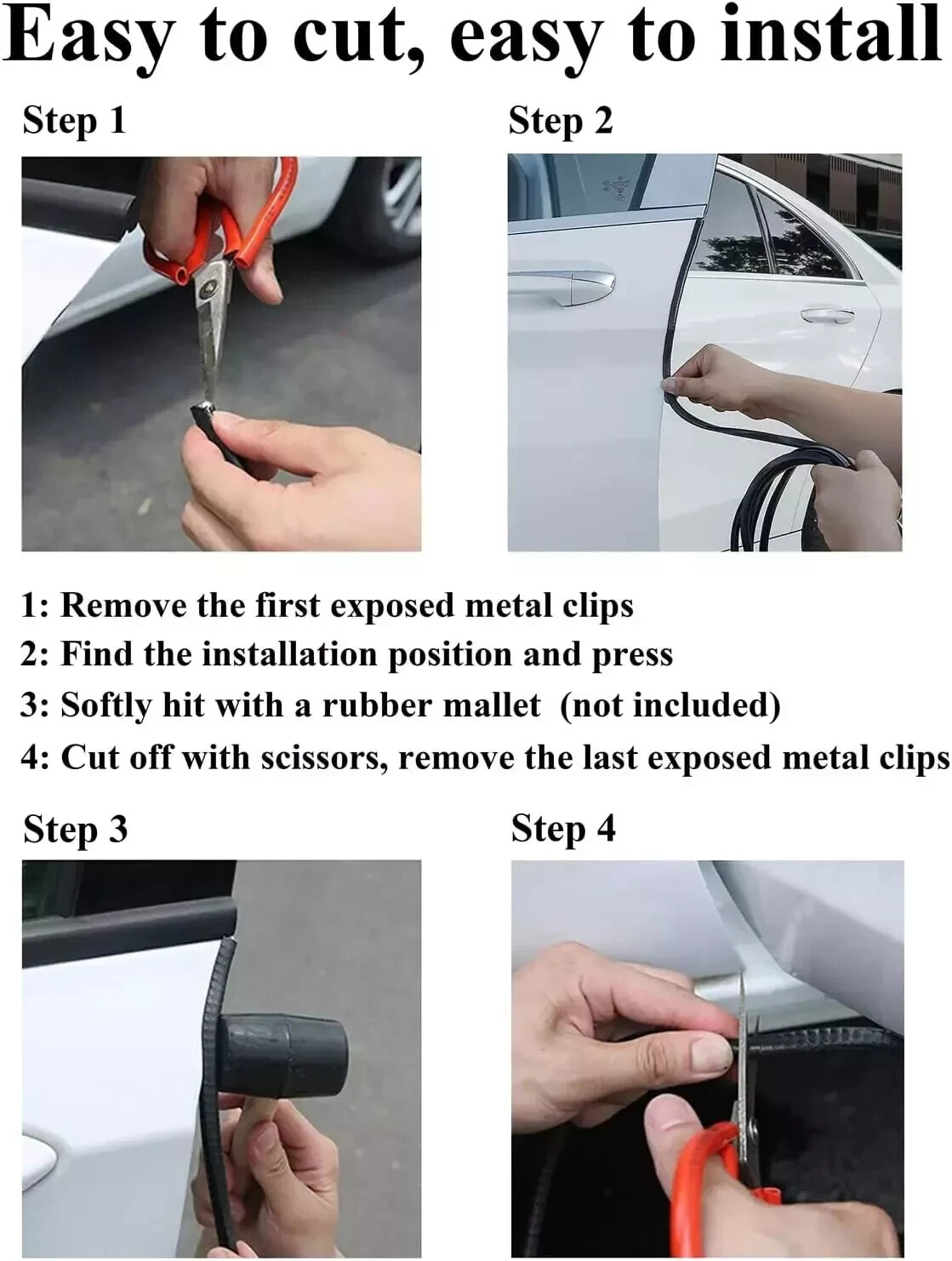 Easy to cut, easy to install

Step 1

Step 2

1: Remove the first exposed metal clips
2: Find the installation position and press
3: Softly hit with a rubber mallet (not included)
4: Cut off with scissors, remove the last exposed metal clips

Step 3

Step 4