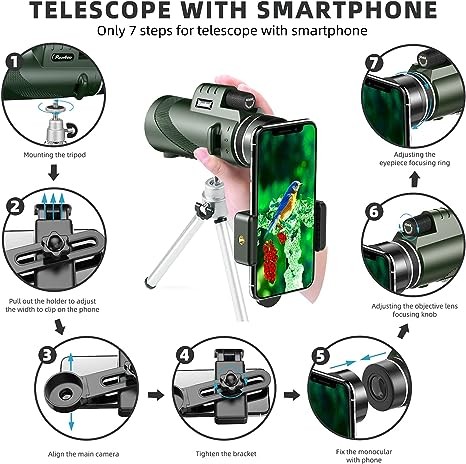 TELESCOPE WITH SMARTPHONE
Only 7 steps for telescope with smartphone

1
Mounting the tripod

2
Pull out the holder to adjust the width to clip on the phone

3
Align the main camera

4
Tighten the bracket

5
Fix the monocular with phone

6
Adjusting the objective lens focusing knob

7
Adjusting the eyepiece focusing ring