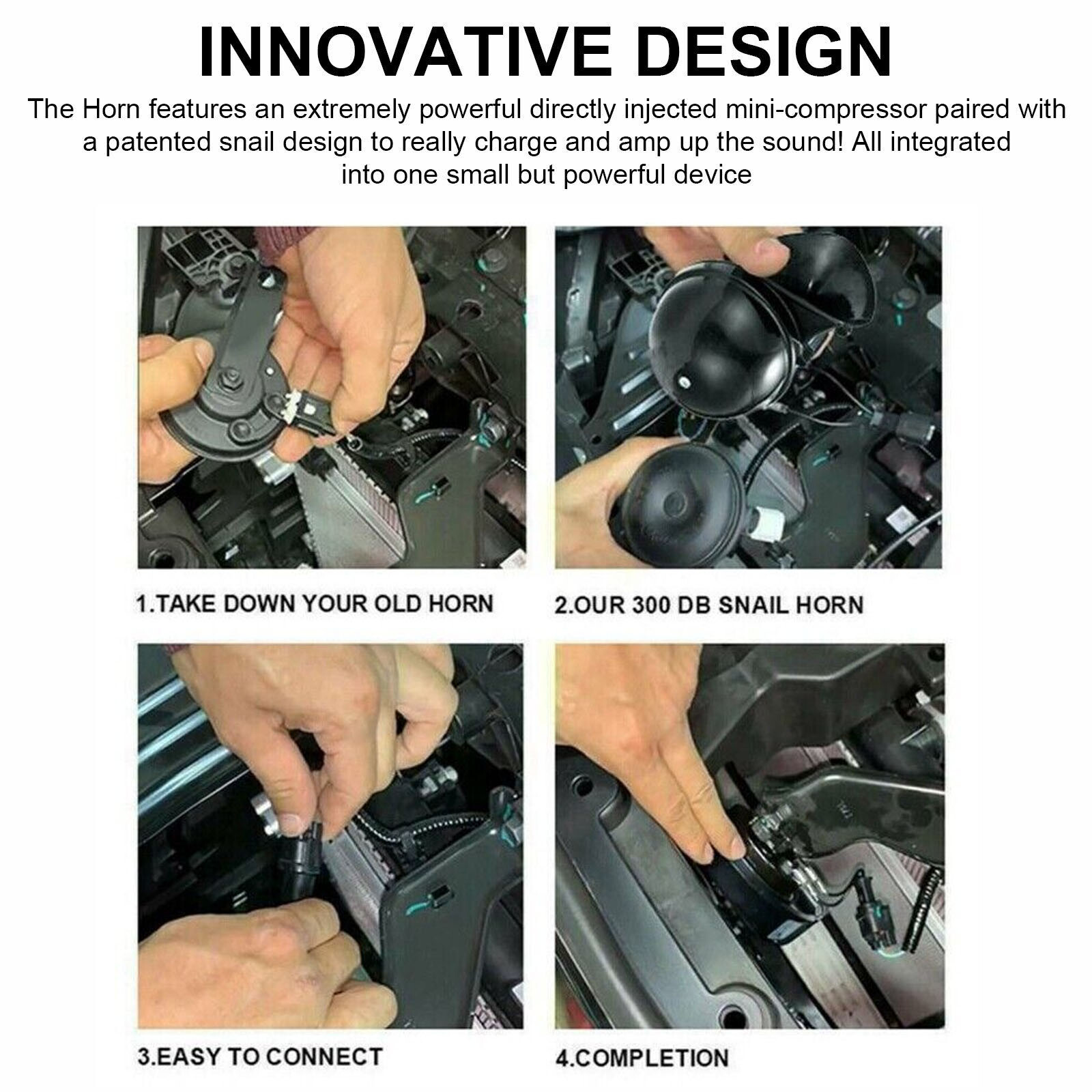 INNOVATIVE DESIGN

The Horn features an extremely powerful directly injected mini-compressor paired with a patented snail design to really charge and amp up the sound! All integrated into one small but powerful device

1.TAKE DOWN YOUR OLD HORN

2.OUR 300 DB SNAIL HORN

3.EASY TO CONNECT

4.COMPLETION