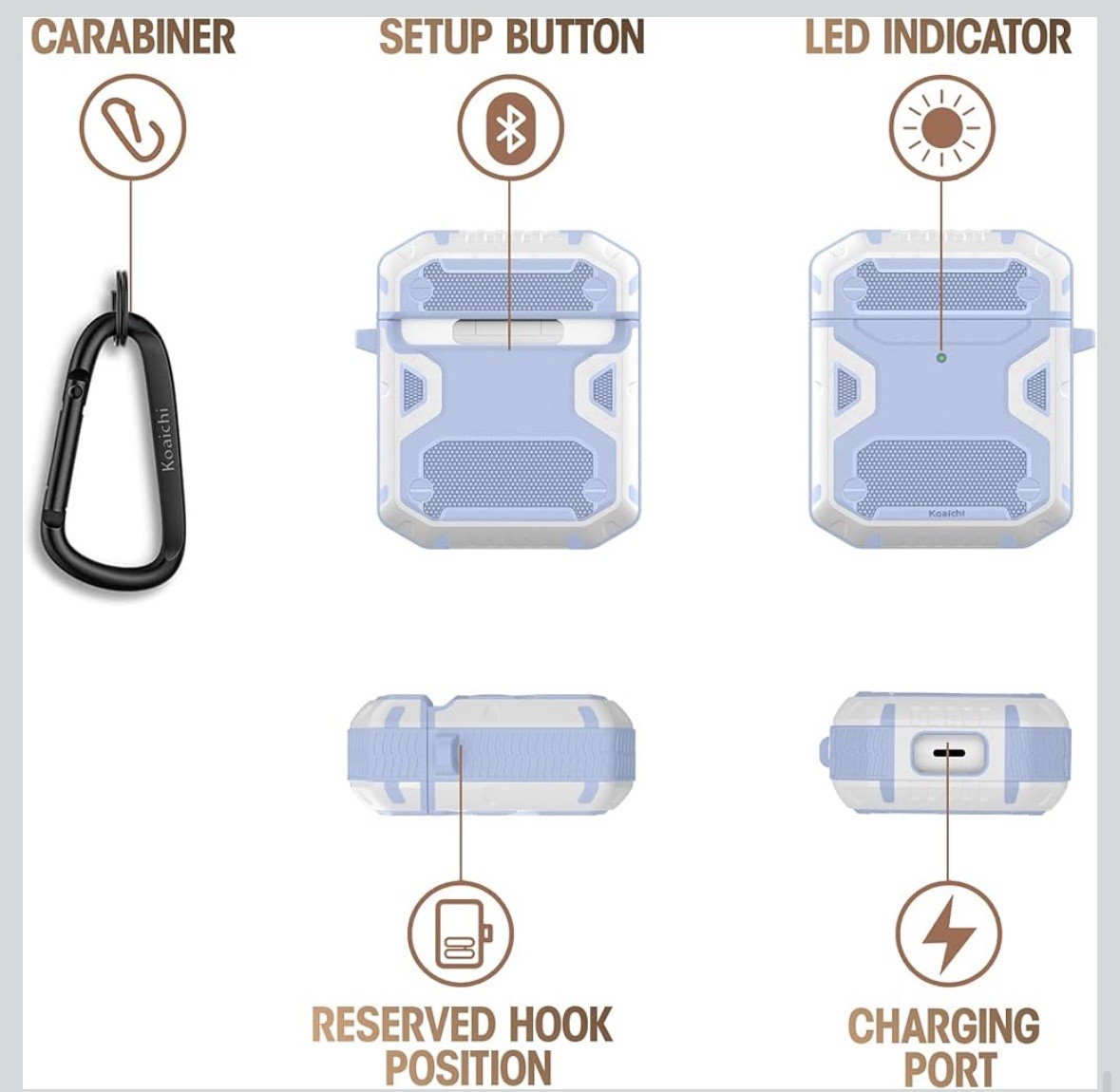 CARABINER

SETUP BUTTON

LED INDICATOR

Koaichi

Koaichi

RESERVED HOOK POSITION

CHARGING PORT