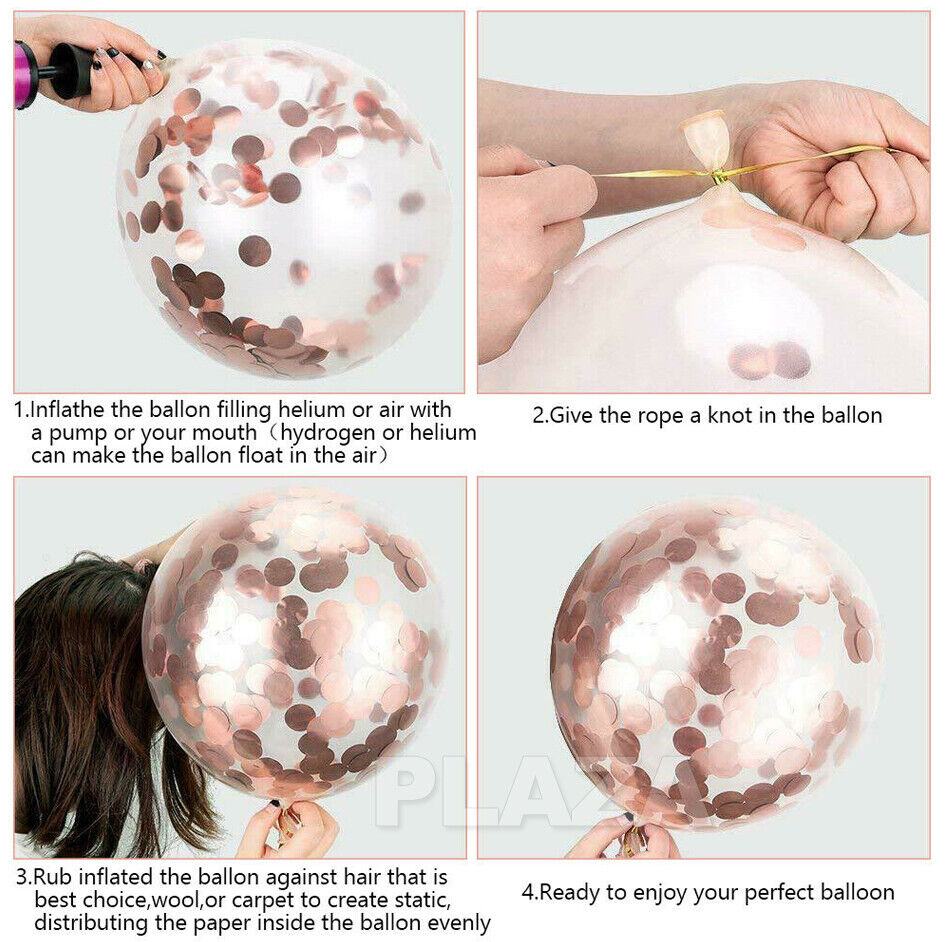 1.Inflathe the ballon filling helium or air with a pump or your mouth（hydrogen or helium can make the ballon float in the air）

2.Give the rope a knot in the ballon

PLAZA

3.Rub inflated the ballon against hair that is best choice,wool,or carpet to create static, distributing the paper inside the ballon evenly

4.Ready to enjoy your perfect balloon