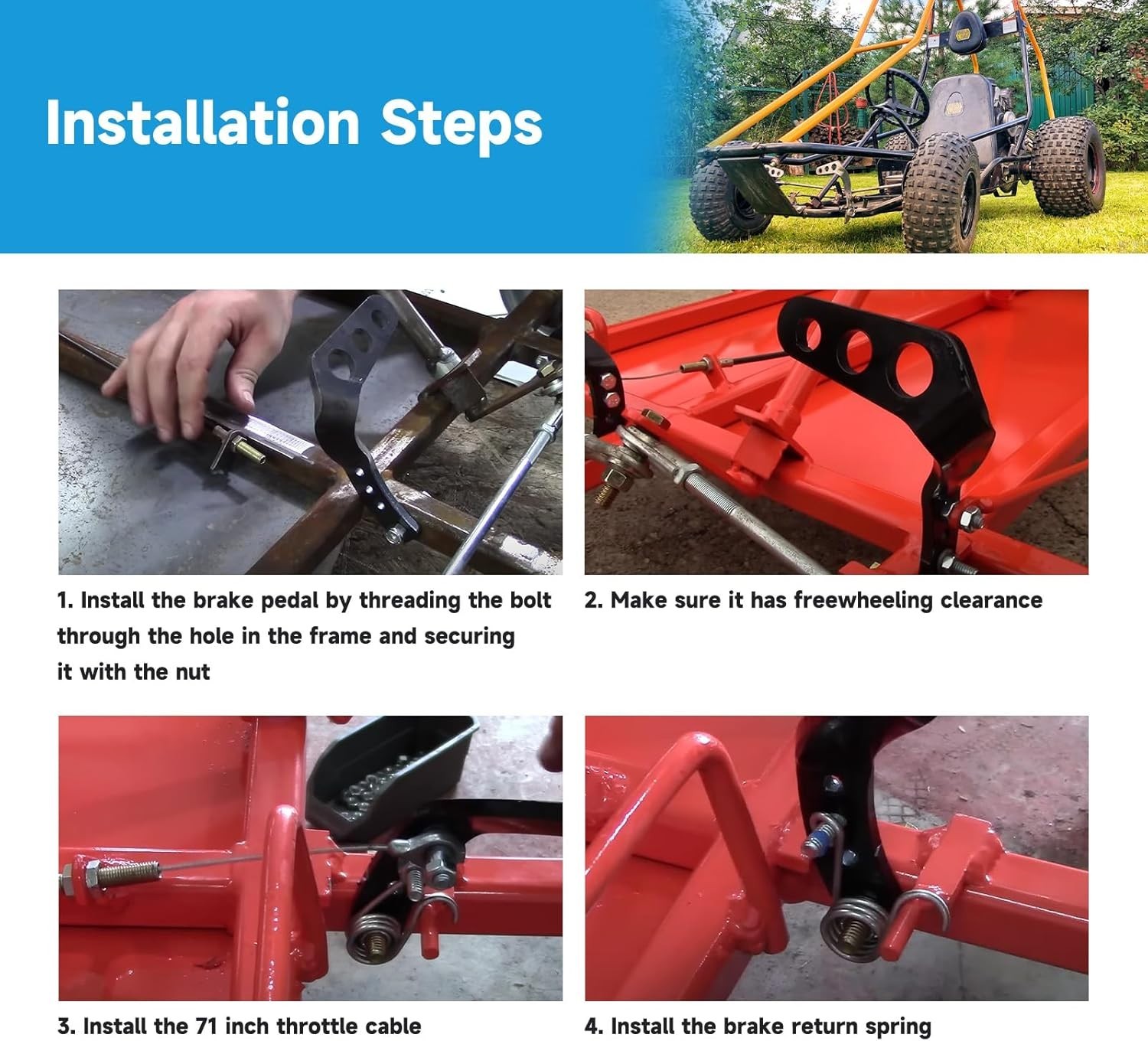 Installation Steps

1. Install the brake pedal by threading the bolt through the hole in the frame and securing it with the nut

2. Make sure it has freewheeling clearance

3. Install the 71 inch throttle cable

4. Install the brake return spring