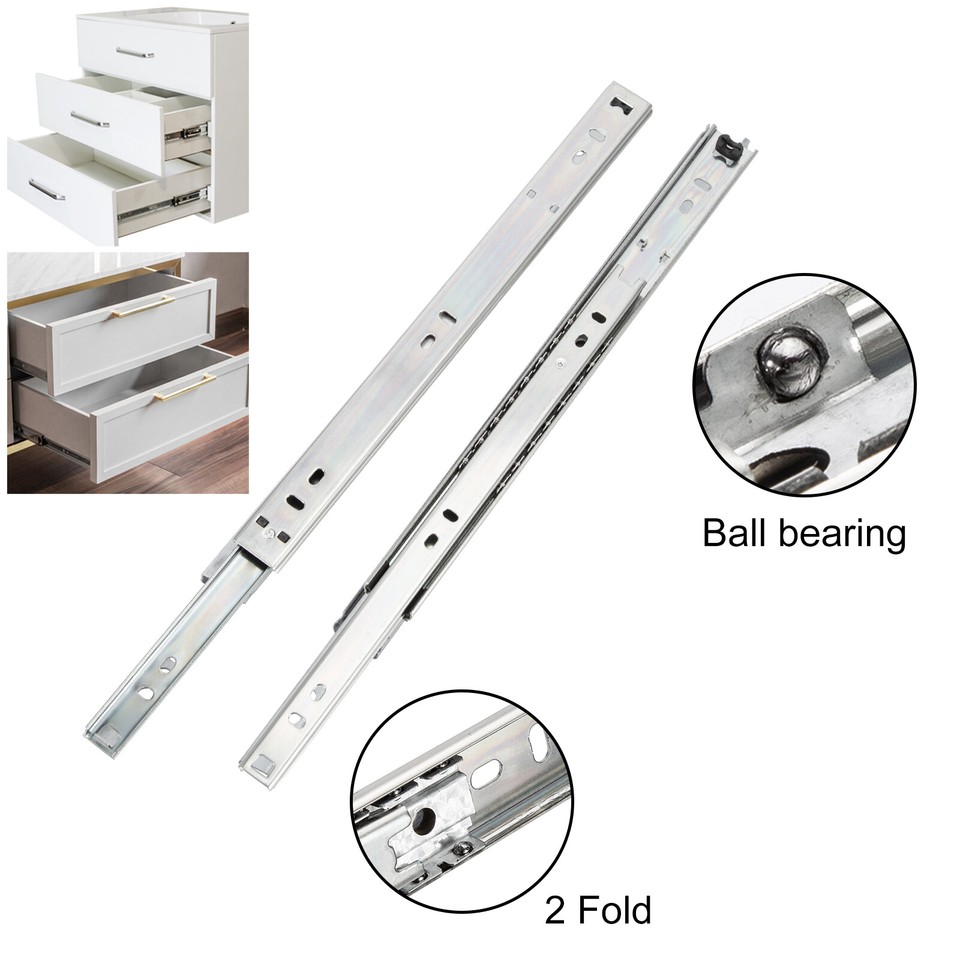 Ball bearing

2 Fold