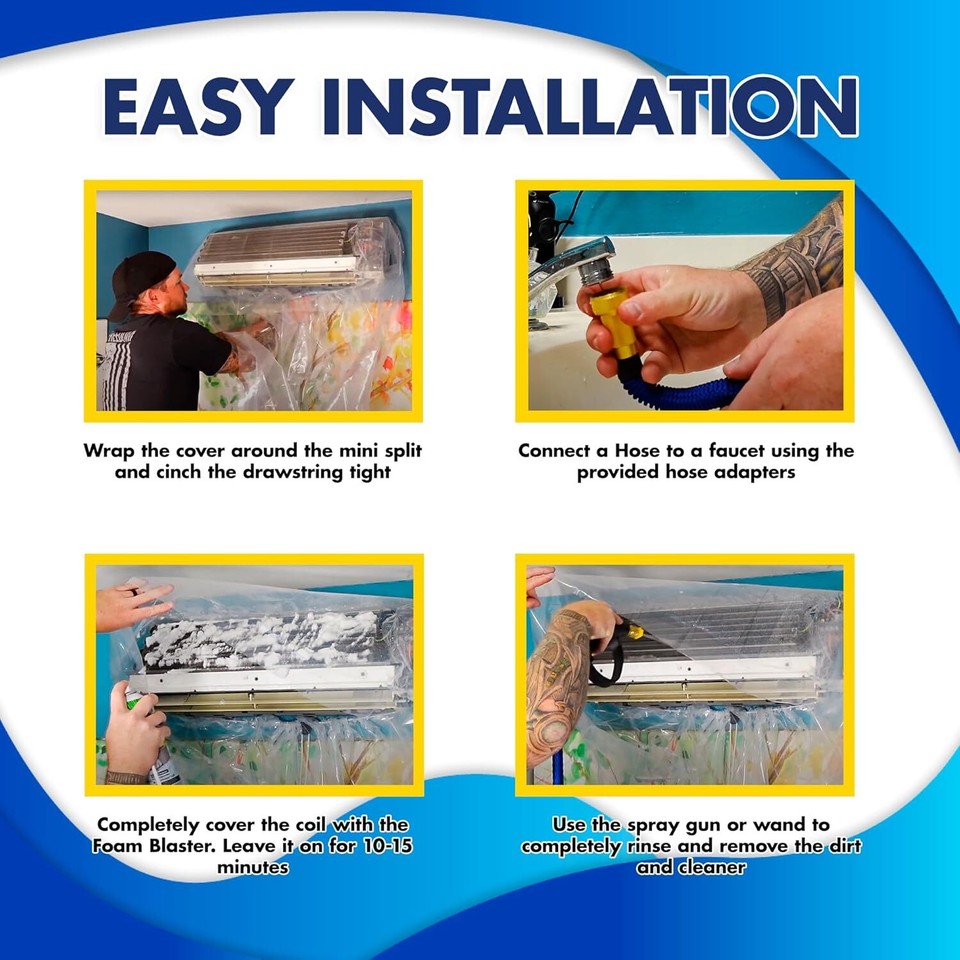 EASY INSTALLATION

Wrap the cover around the mini split and cinch the drawstring tight

Connect a Hose to a faucet using the provided hose adapters

Completely cover the coil with the Foam Blaster. Leave it on for 10-15 minutes

Use the spray gun or wand to completely rinse and remove the dirt and cleaner