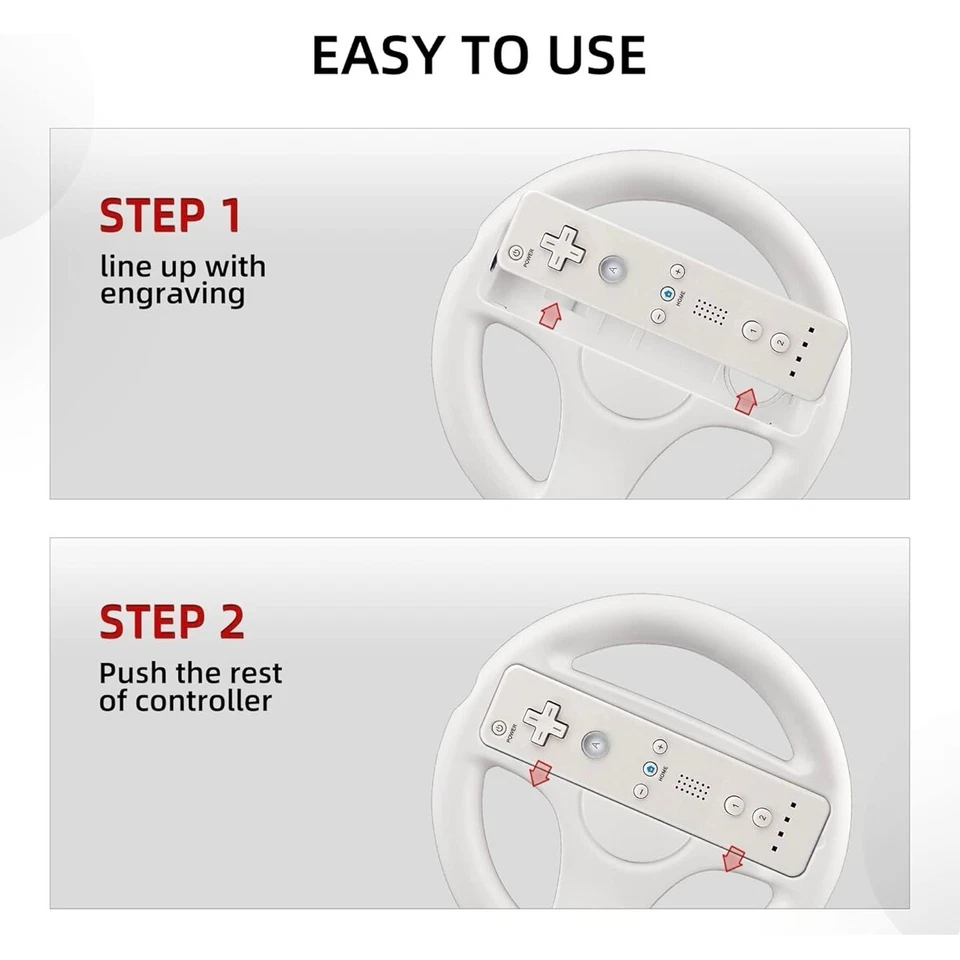 EASY TO USE

STEP 1
line up with engraving

POWER
A
+
HOME
−
1
2

STEP 2
Push the rest of controller

POWER
A
+
HOME
−
1
2