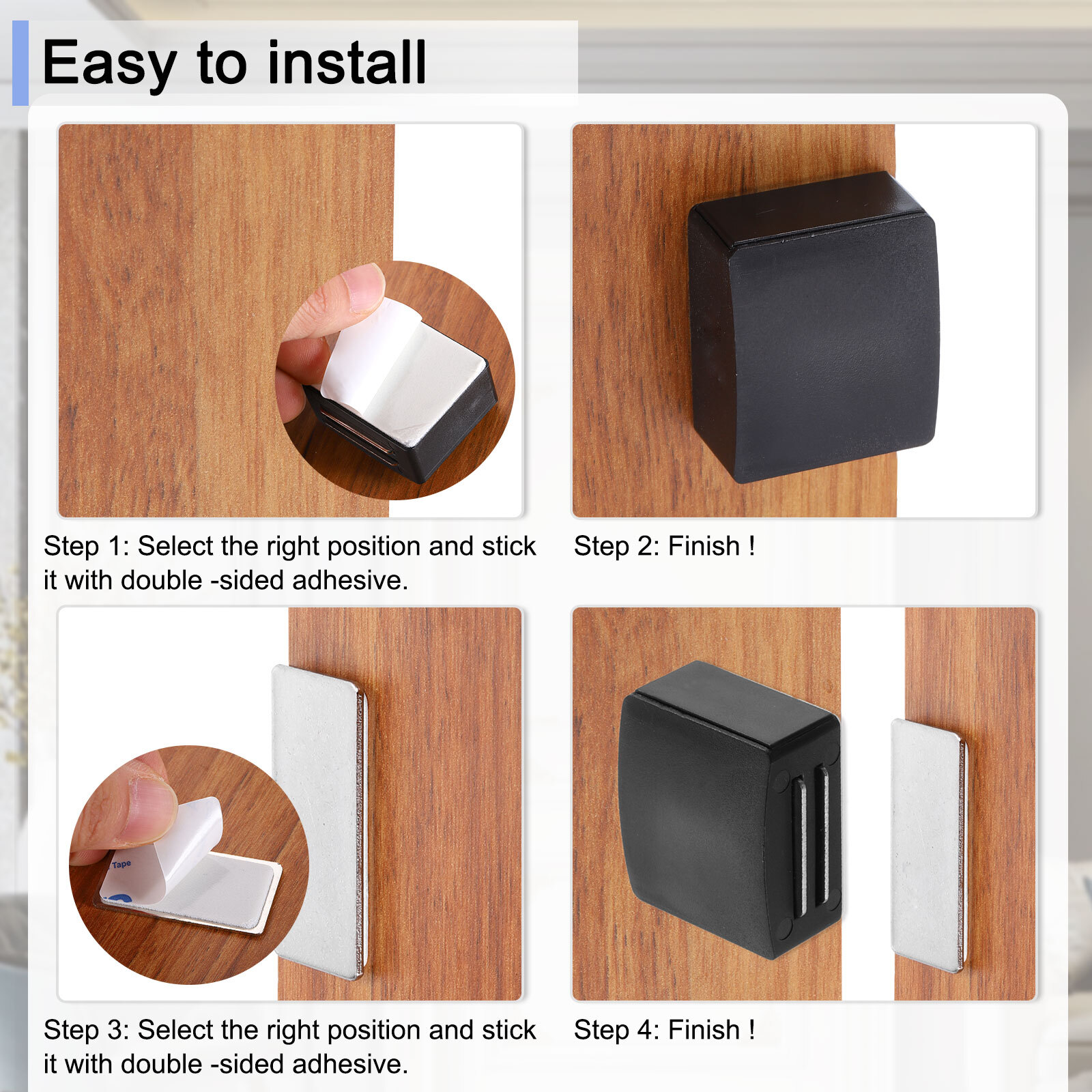 Easy to install

Step 1: Select the right position and stick it with double -sided adhesive.

Step 2: Finish !

Tape

Step 3: Select the right position and stick it with double -sided adhesive.

Step 4: Finish !