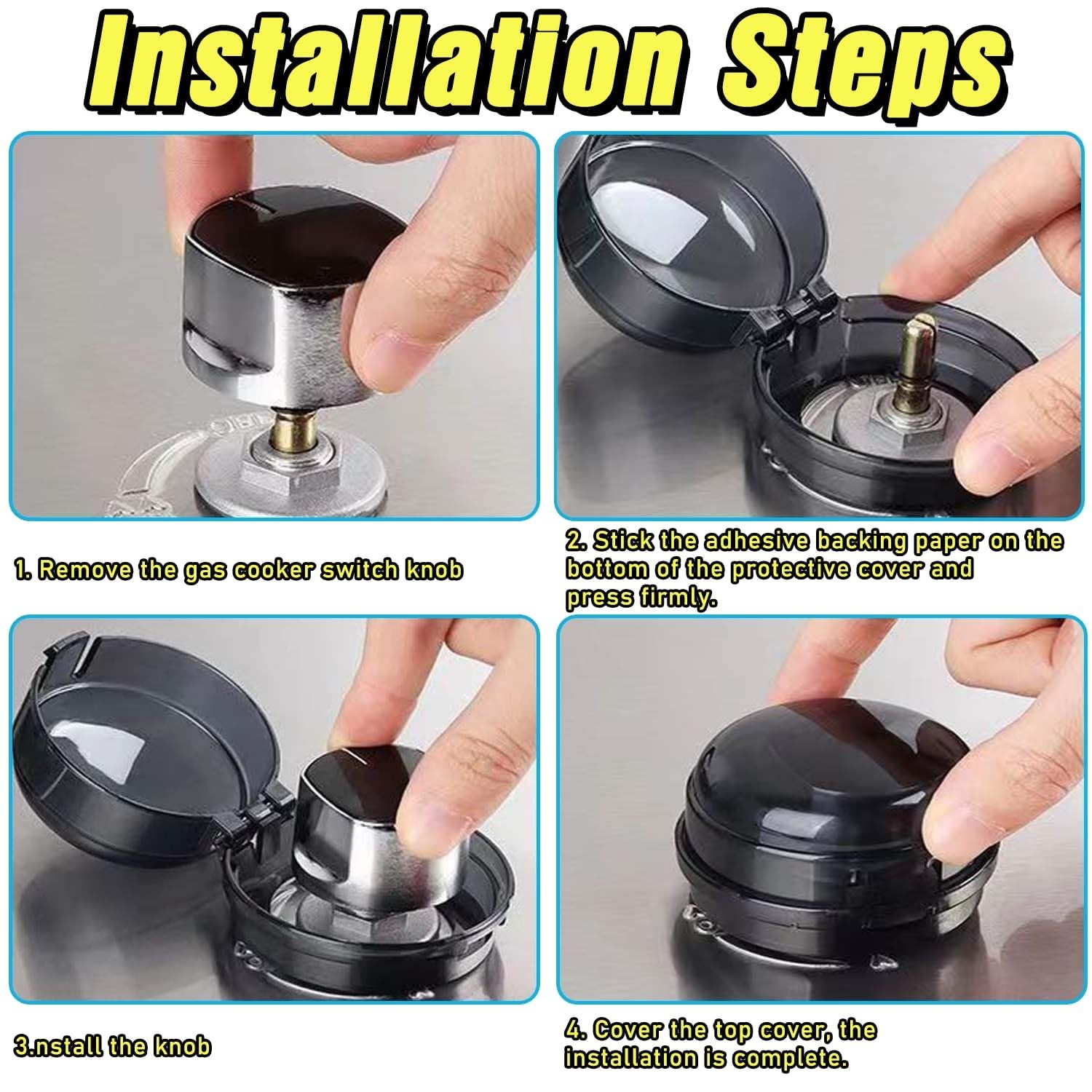 Installation Steps

1. Remove the gas cooker switch knob

2. Stick the adhesive backing paper on the bottom of the protective cover and press firmly.

3.nstall the knob

4. Cover the top cover, the installation is complete.