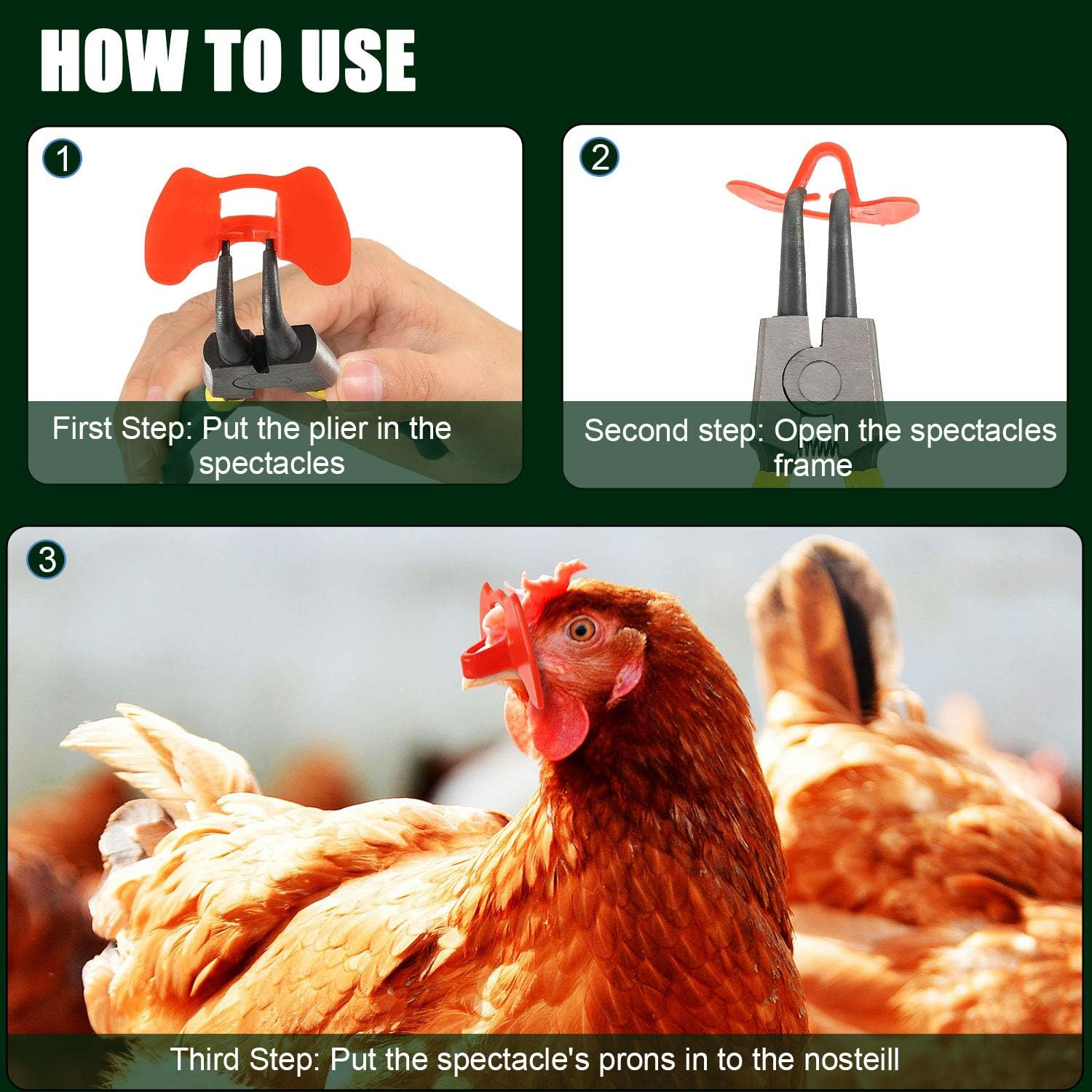 HOW TO USE

1

First Step: Put the plier in the spectacles

2

Second step: Open the spectacles frame

3

Third Step: Put the spectacle's prons in to the nosteill