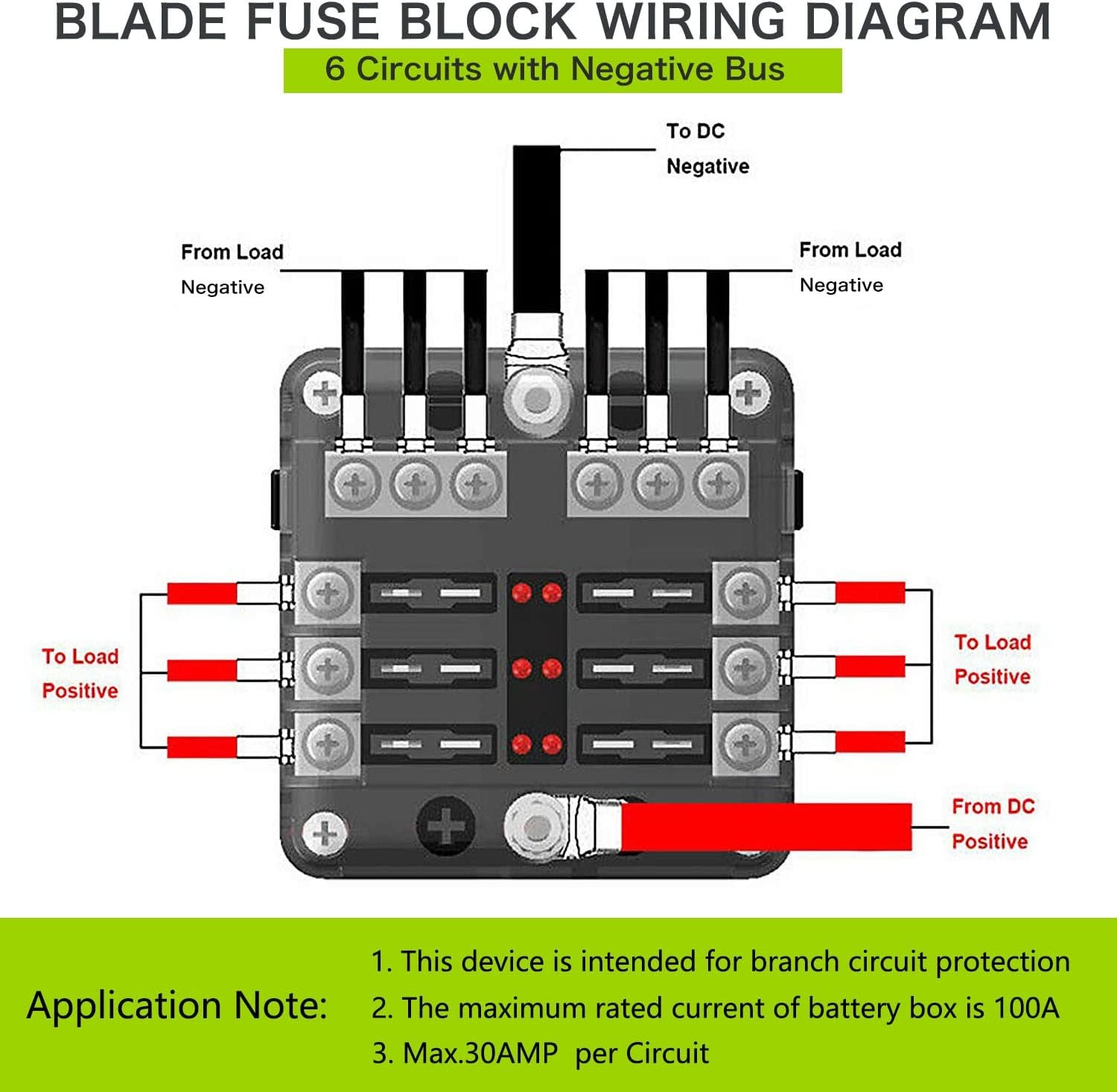 BLADE FUSE BLOCK WIRING DIAGRAM

6 Circuits with Negative Bus

To DC
Negative

From Load
Negative

From Load
Negative

To Load
Positive

To Load
Positive

From DC
Positive

Application Note:

1. This device is intended for branch circuit protection
2. The maximum rated current of battery box is 100A
3. Max.30AMP per Circuit