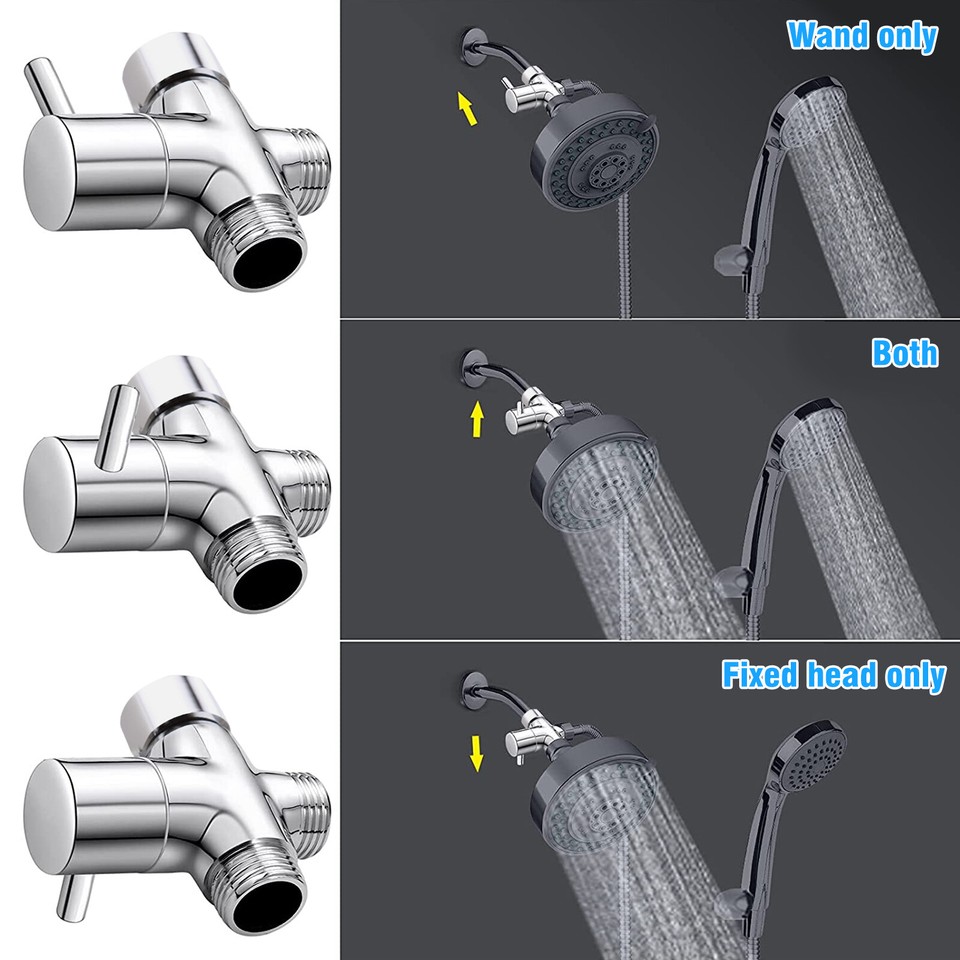 Wand only

Both

Fixed head only