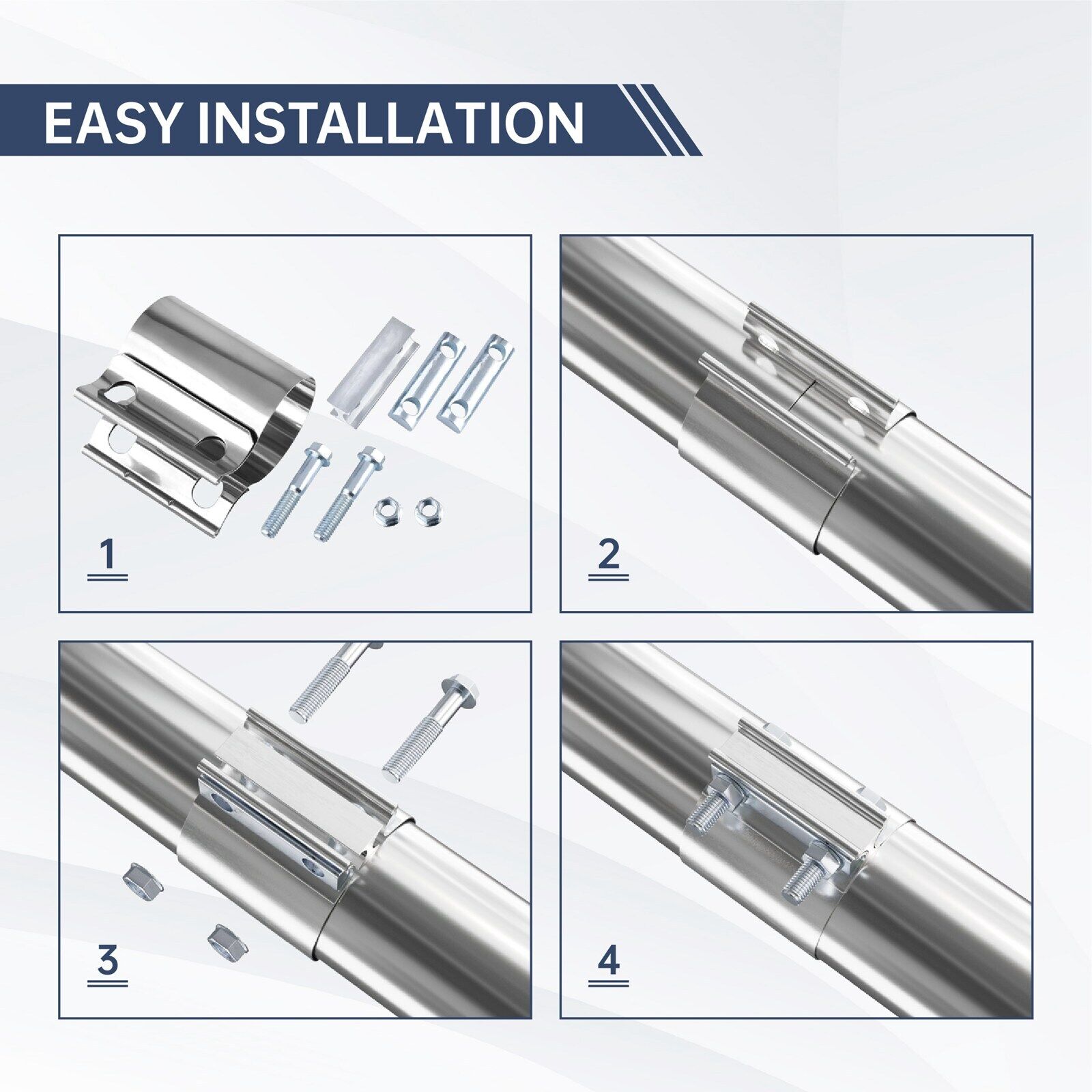 EASY INSTALLATION

1

2

3

4