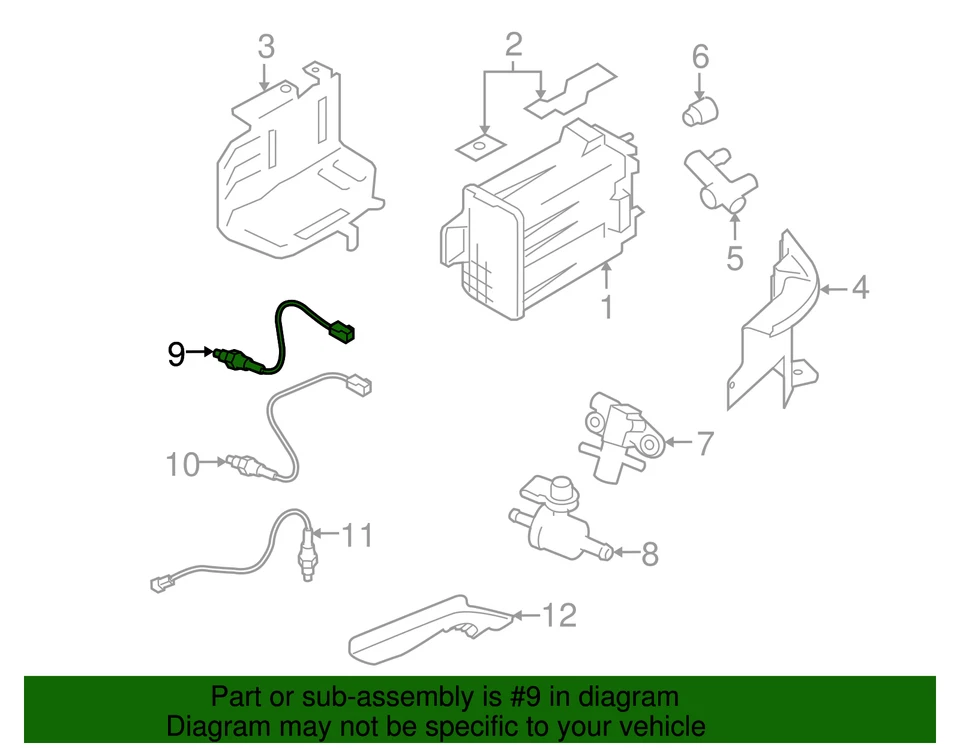 3
2
6
5
4
1
9
10
7
11
8
12

Part or sub-assembly is #9 in diagram
Diagram may not be specific to your vehicle