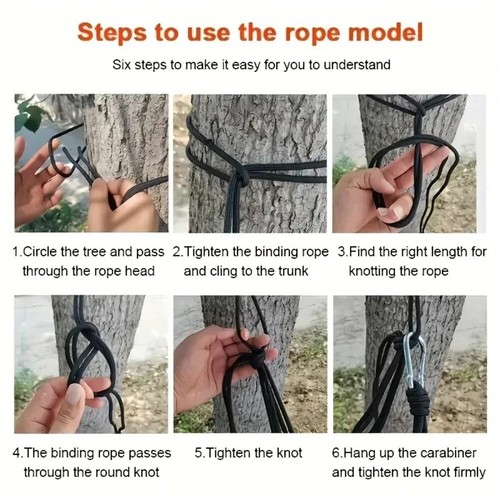 Steps to use the rope model

Six steps to make it easy for you to understand

1.Circle the tree and pass through the rope head

2.Tighten the binding rope and cling to the trunk

3.Find the right length for knotting the rope

4.The binding rope passes through the round knot

5.Tighten the knot

6.Hang up the carabiner and tighten the knot firmly