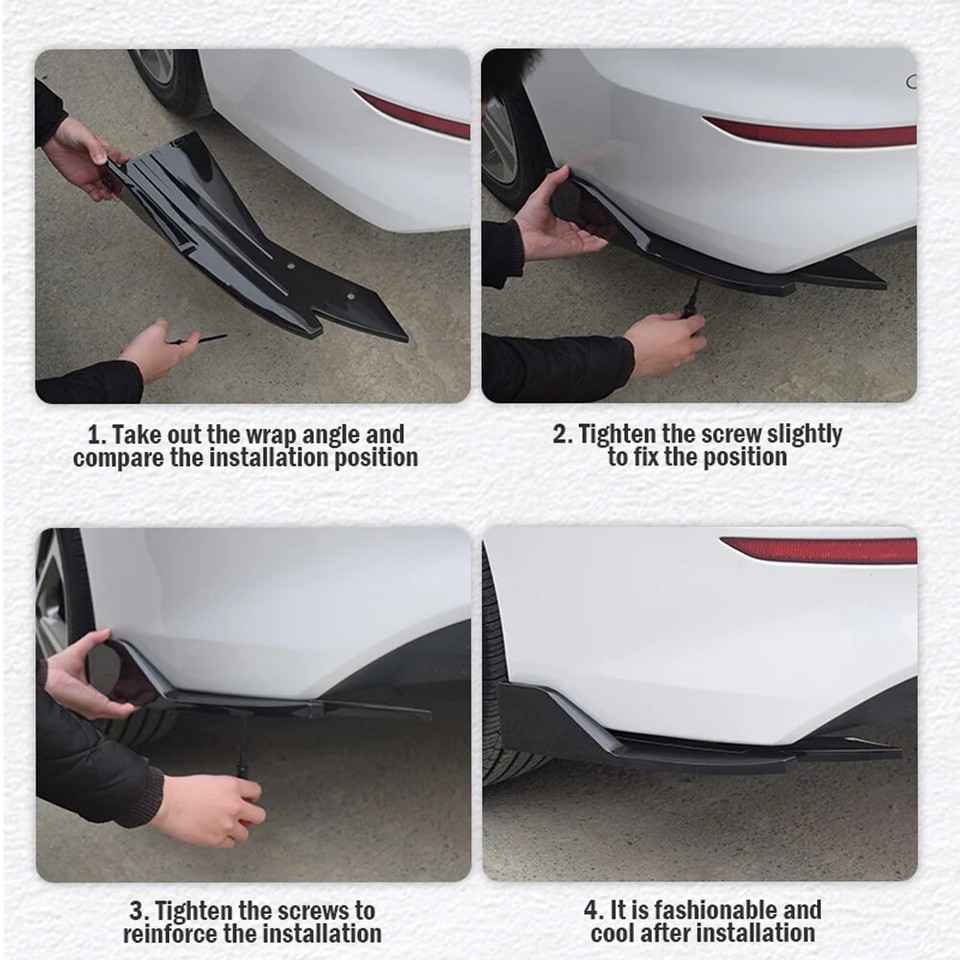 1. Take out the wrap angle and compare the installation position

2. Tighten the screw slightly to fix the position

3. Tighten the screws to reinforce the installation

4. It is fashionable and cool after installation