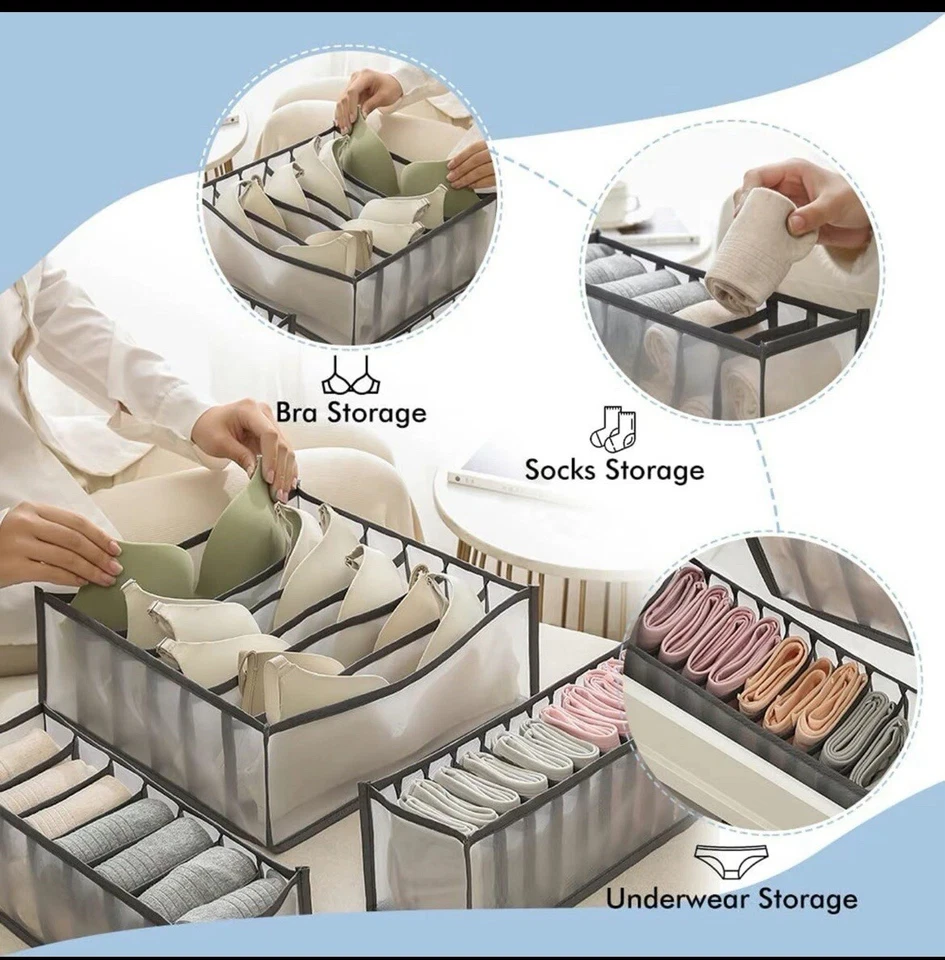 Bra Storage

Socks Storage

Underwear Storage