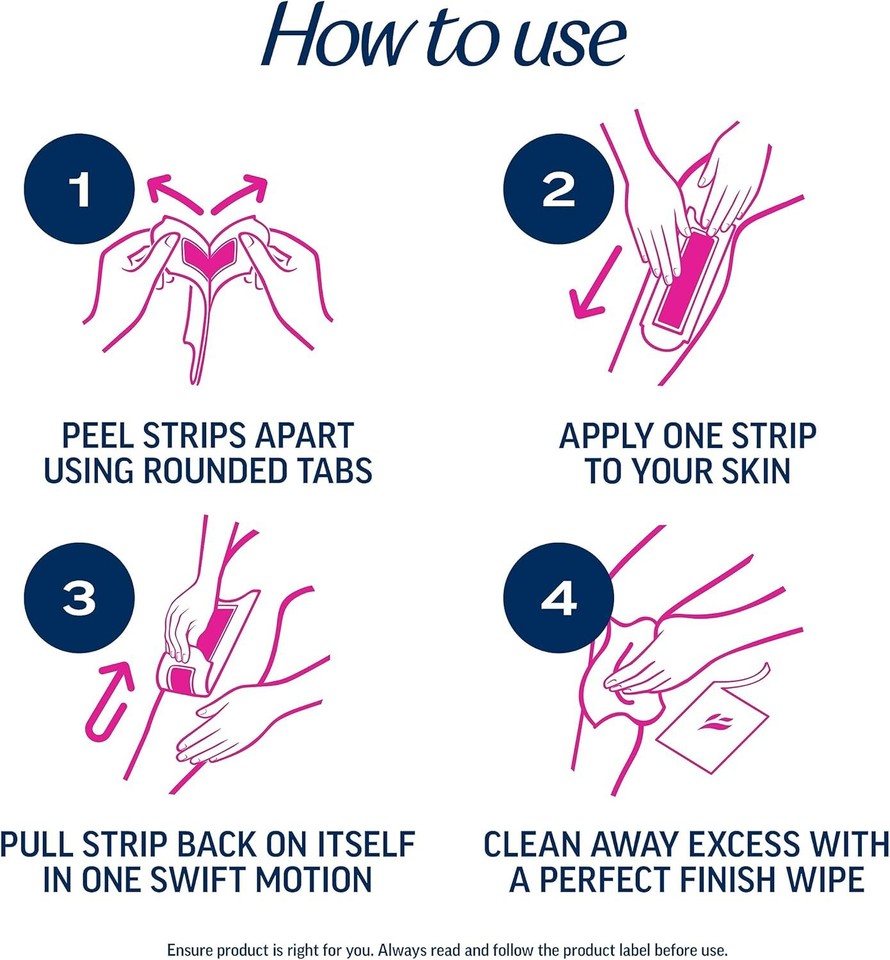 How to use

1

PEEL STRIPS APART USING ROUNDED TABS

2

APPLY ONE STRIP TO YOUR SKIN

3

PULL STRIP BACK ON ITSELF IN ONE SWIFT MOTION

4

CLEAN AWAY EXCESS WITH A PERFECT FINISH WIPE

Ensure product is right for you. Always read and follow the product label before use.