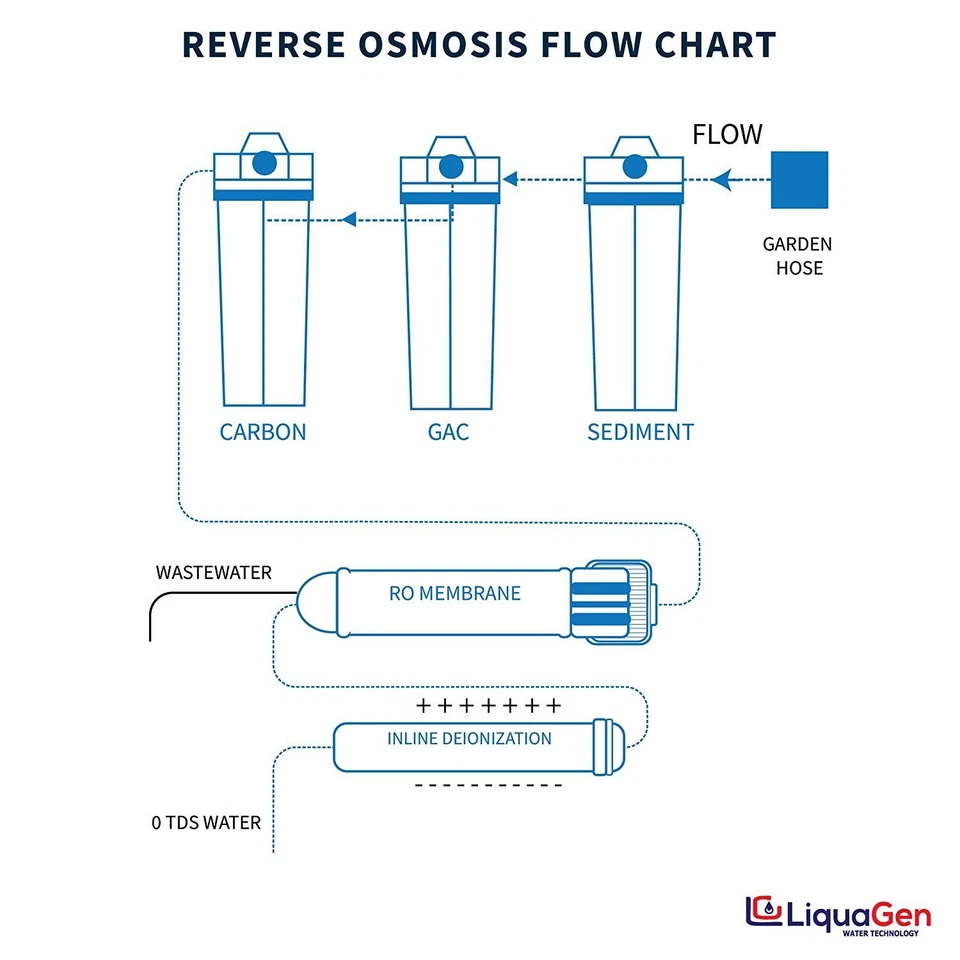 REVERSE OSMOSIS FLOW CHART

FLOW

GARDEN HOSE

CARBON

GAC

SEDIMENT

WASTEWATER

RO MEMBRANE

+ + + + + + + +

INLINE DEIONIZATION

- - - - - - - - - -

0 TDS WATER

LiquaGen
WATER TECHNOLOGY