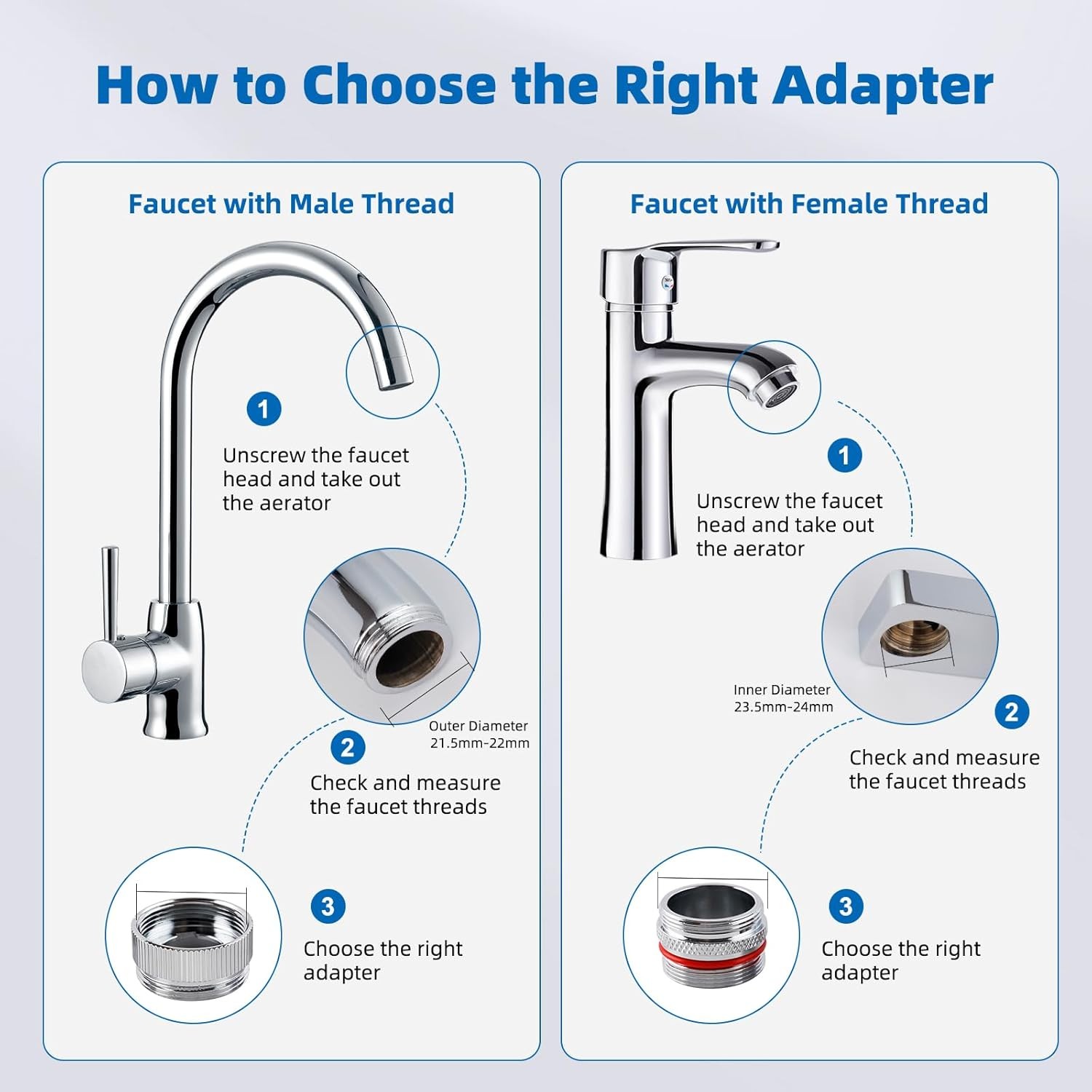 How to Choose the Right Adapter

Faucet with Male Thread

1

Unscrew the faucet head and take out the aerator

Outer Diameter 21.5mm-22mm

2

Check and measure the faucet threads

3

Choose the right adapter

Faucet with Female Thread

1

Unscrew the faucet head and take out the aerator

Inner Diameter 23.5mm-24mm

2

Check and measure the faucet threads

3

Choose the right adapter