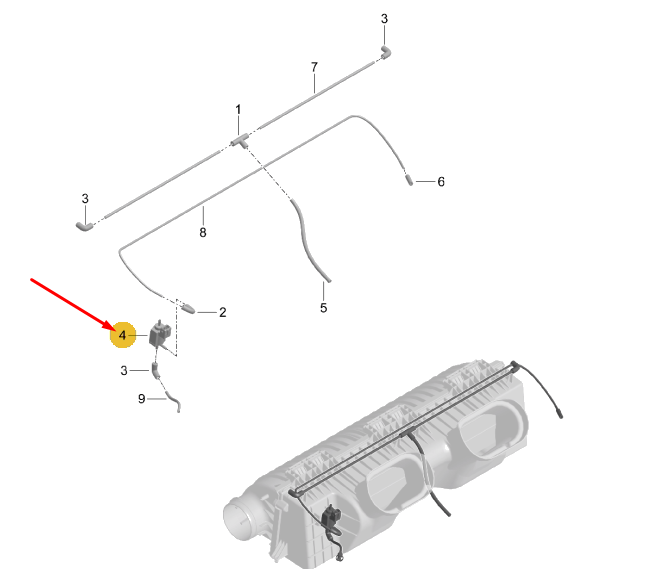 3
7
1
6
3
8
5
2
4
3
9