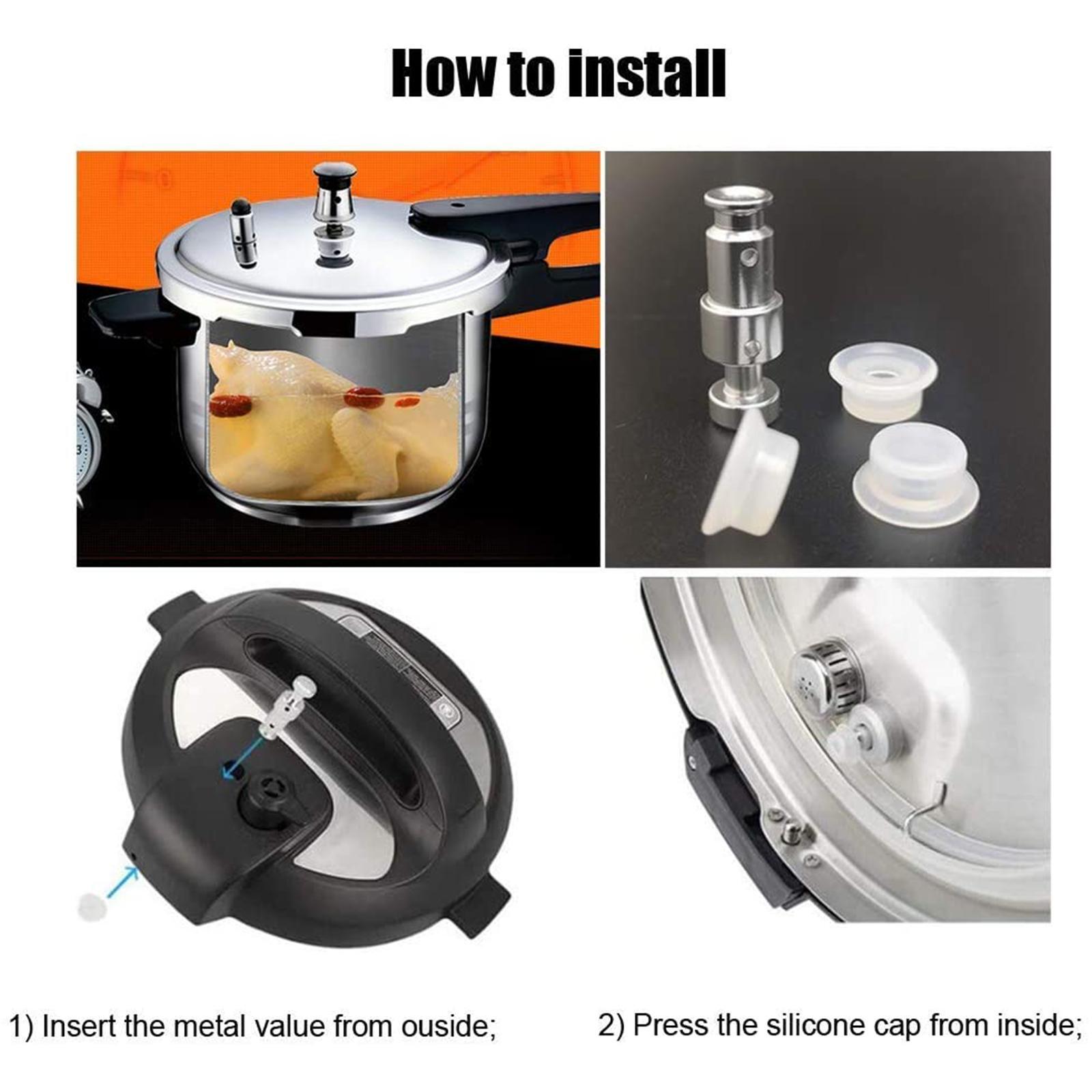 How to install

1) Insert the metal value from ouside;

2) Press the silicone cap from inside;