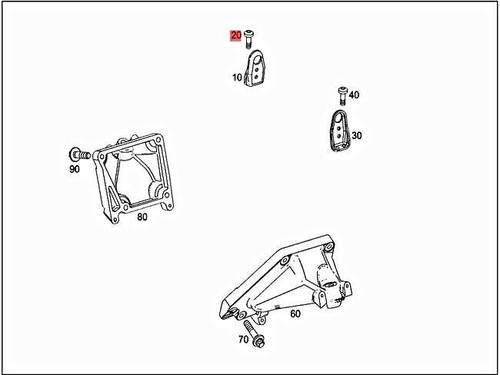 20
10
40
30
90
80
60
70