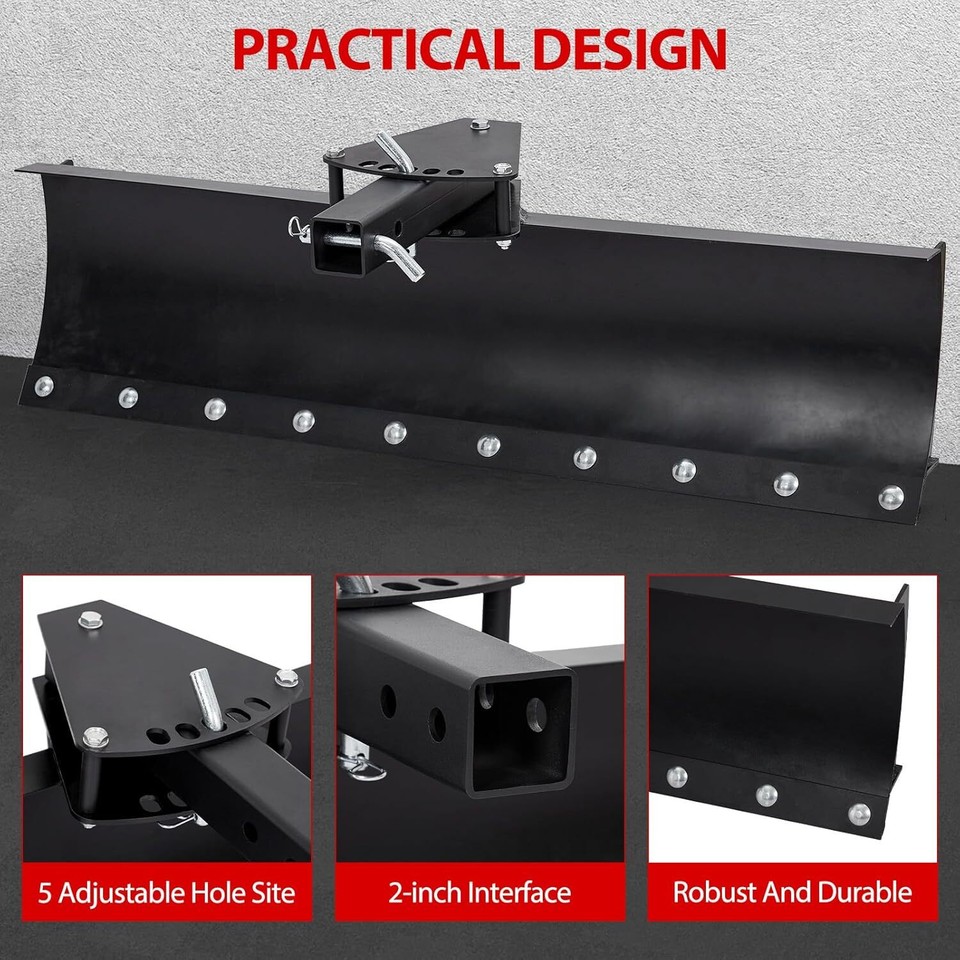 PRACTICAL DESIGN

5 Adjustable Hole Site

2-inch Interface

Robust And Durable