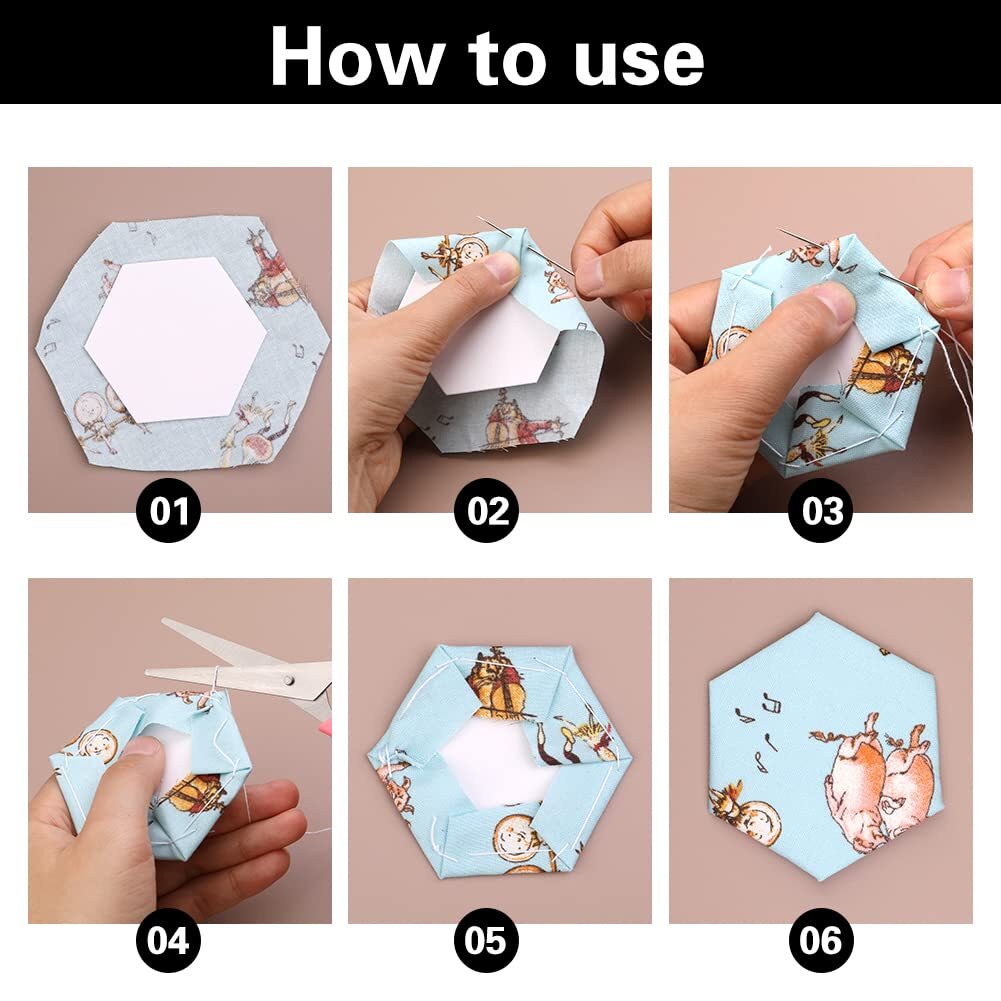 How to use

01

02

03

04

05

06