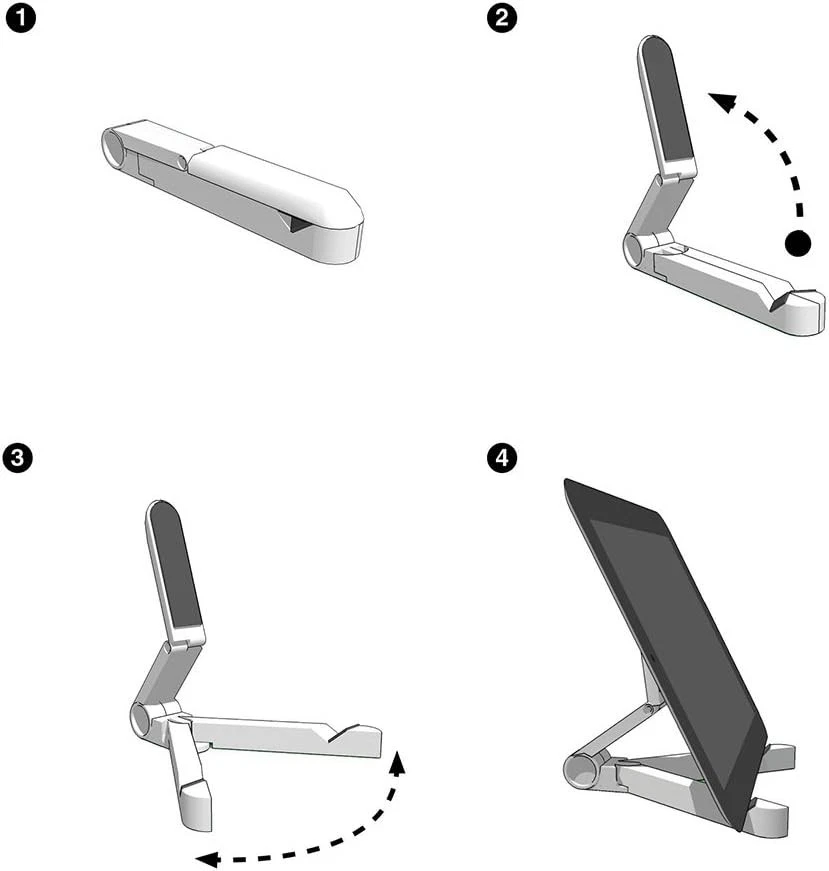 1
2
3
4