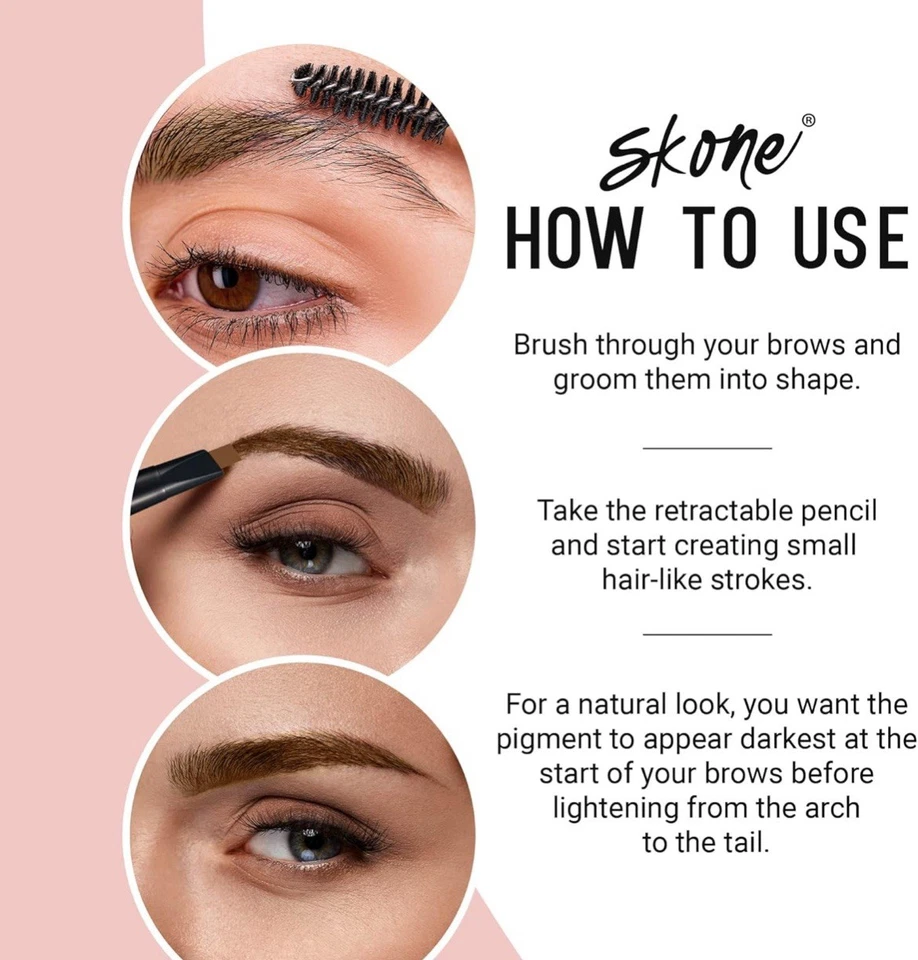 Skone®

HOW TO USE

Brush through your brows and groom them into shape.

Take the retractable pencil and start creating small hair-like strokes.

For a natural look, you want the pigment to appear darkest at the start of your brows before lightening from the arch to the tail.