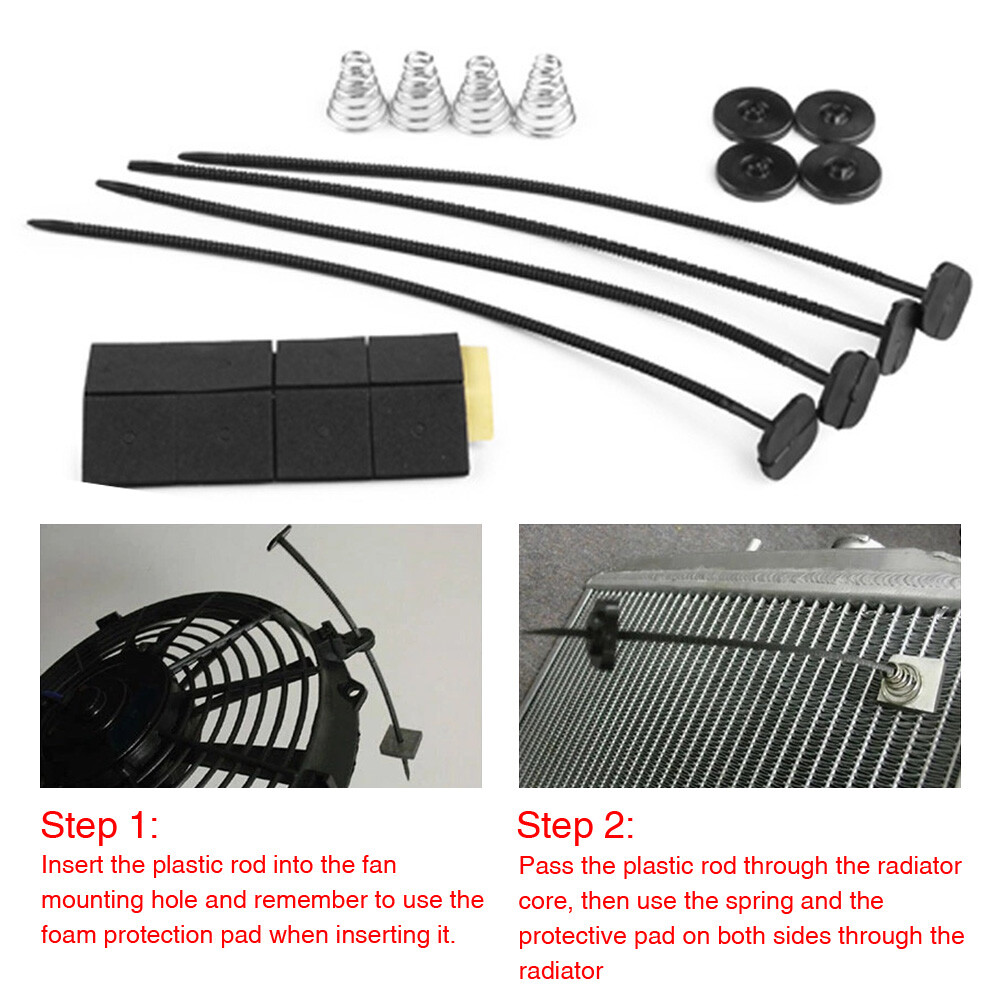 Step 1:
Insert the plastic rod into the fan mounting hole and remember to use the foam protection pad when inserting it.

Step 2:
Pass the plastic rod through the radiator core, then use the spring and the protective pad on both sides through the radiator