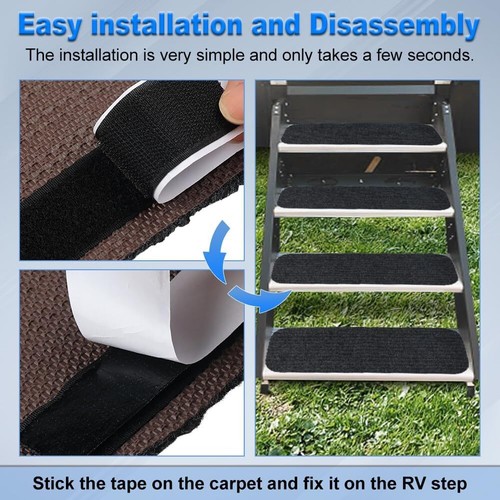 Easy installation and Disassembly
The installation is very simple and only takes a few seconds.

Stick the tape on the carpet and fix it on the RV step