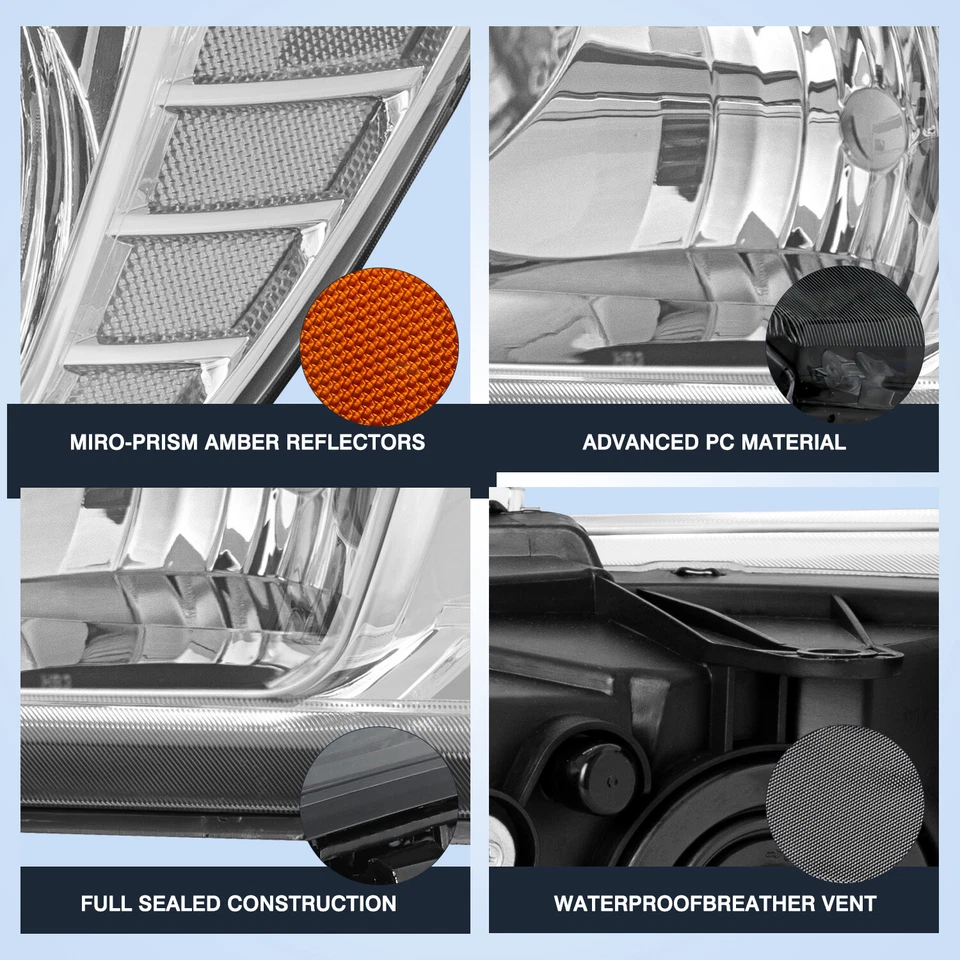 MIRO-PRISM AMBER REFLECTORS

ADVANCED PC MATERIAL

FULL SEALED CONSTRUCTION

WATERPROOFBREATHER VENT