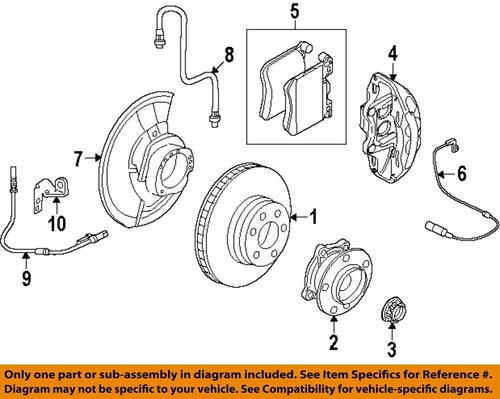 5
8
4
7
6
10
1
9
2
3

Only one part or sub-assembly in diagram included. See Item Specifics for Reference #.
Diagram may not be specific to your vehicle. See Compatibility for vehicle-specific diagrams.