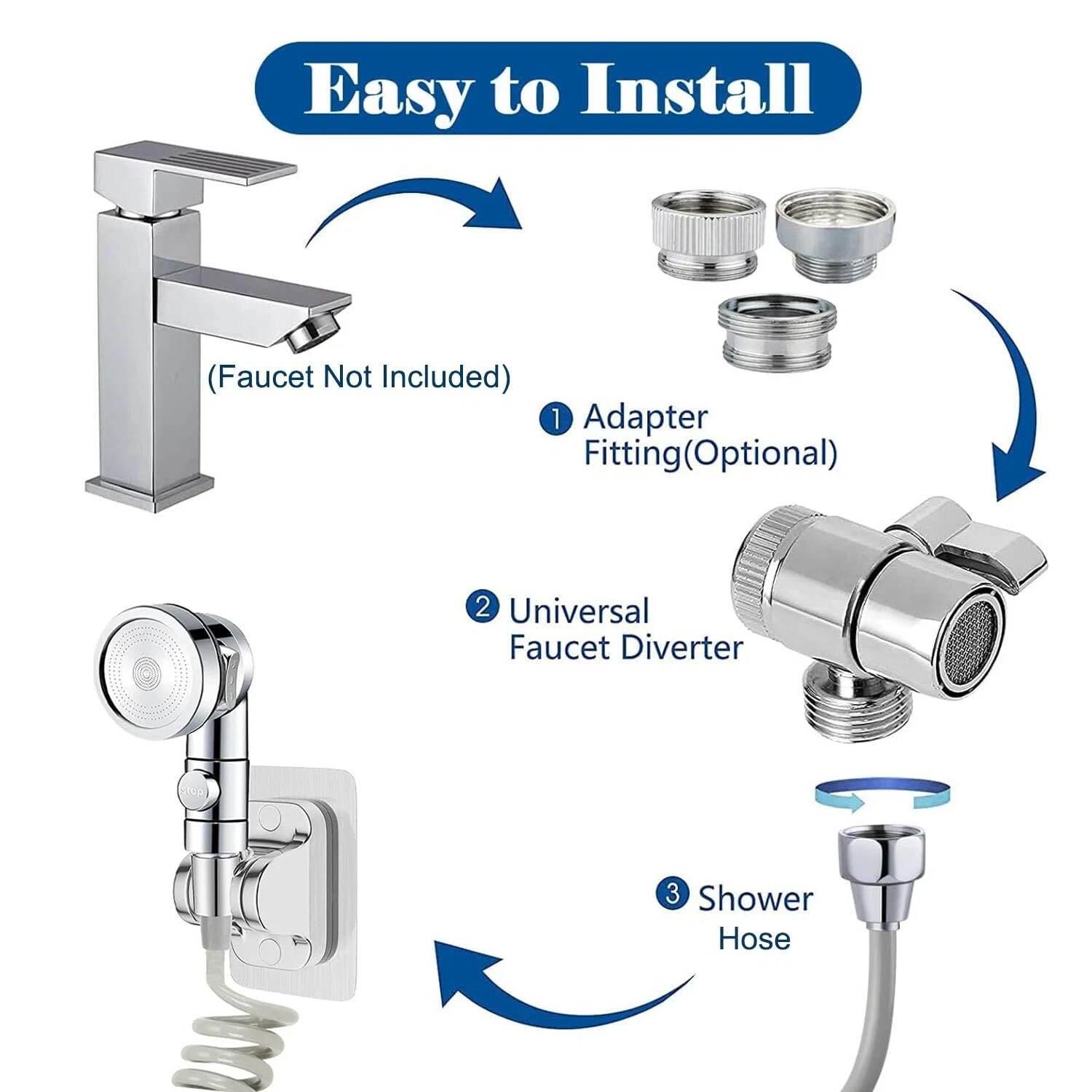 Easy to Install

(Faucet Not Included)

1 Adapter Fitting(Optional)

2 Universal Faucet Diverter

stop

3 Shower Hose