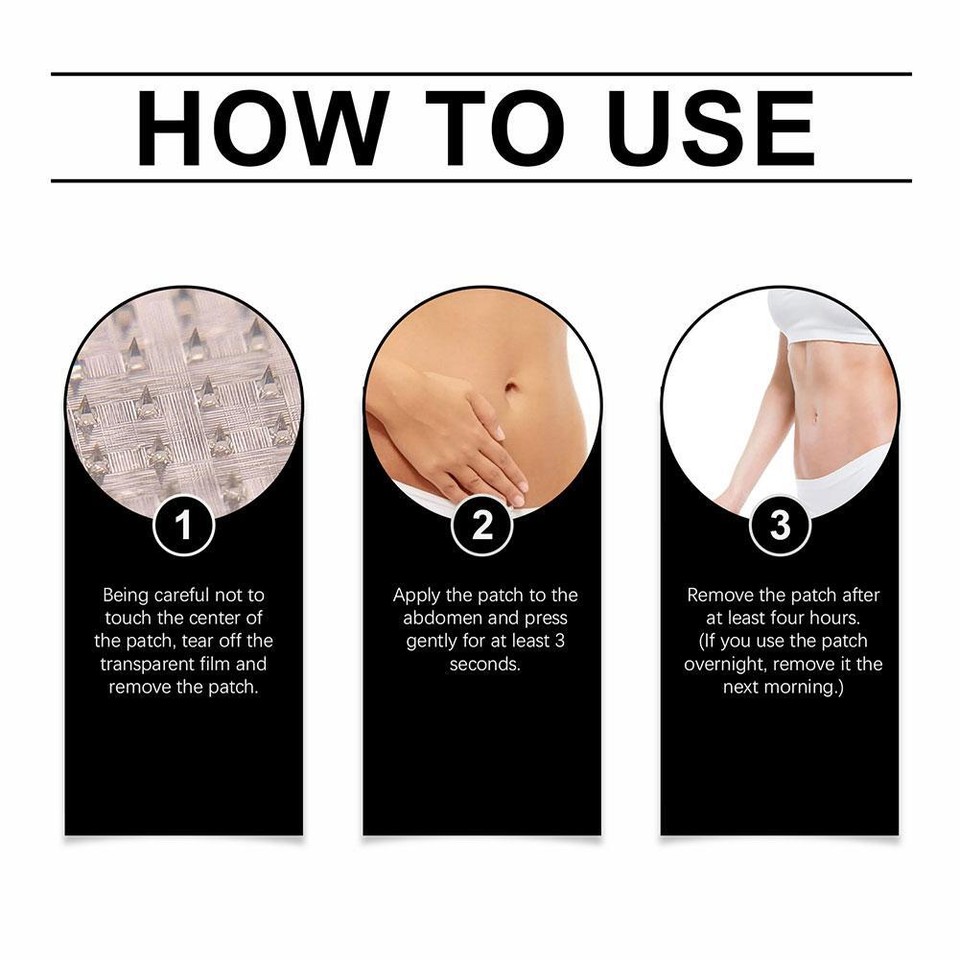 HOW TO USE

1

Being careful not to touch the center of the patch, tear off the transparent film and remove the patch.

2

Apply the patch to the abdomen and press gently for at least 3 seconds.

3

Remove the patch after at least four hours. (If you use the patch overnight, remove it the next morning.)