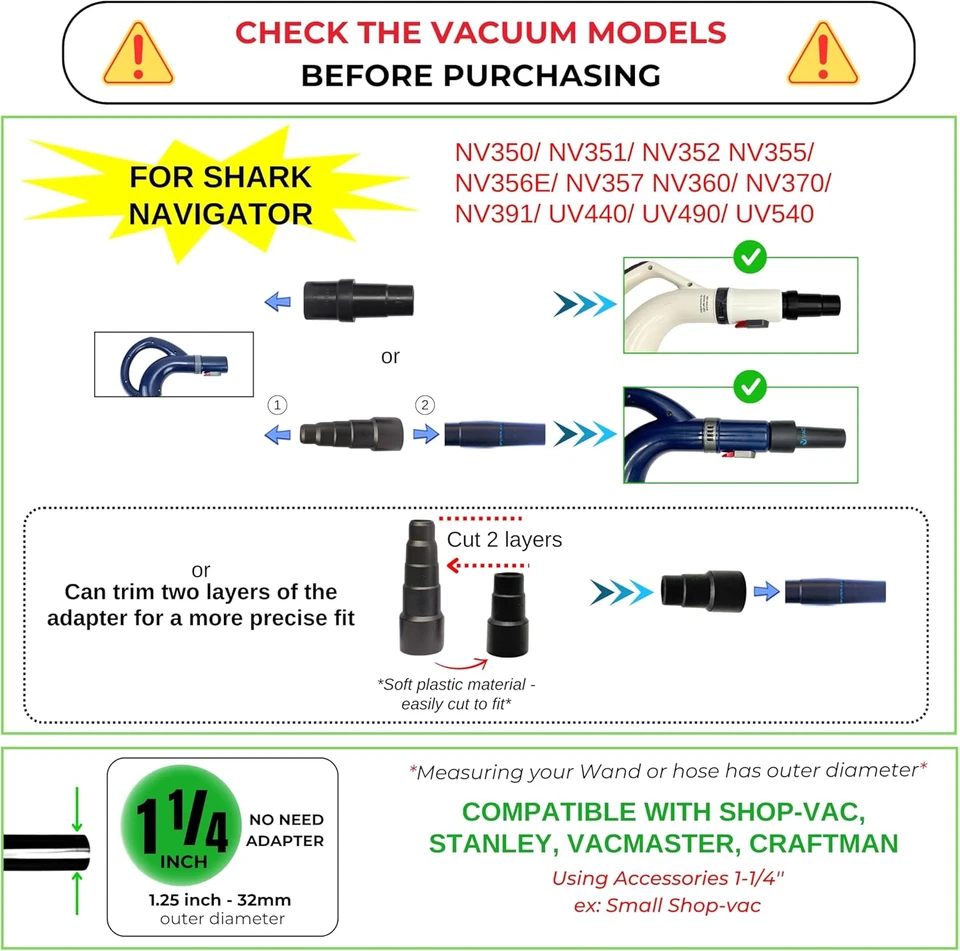 CHECK THE VACUUM MODELS
BEFORE PURCHASING

FOR SHARK NAVIGATOR

NV350/ NV351/ NV352 NV355/ NV356E/ NV357 NV360/ NV370/ NV391/ UV440/ UV490/ UV540

or

①

②

or
Can trim two layers of the adapter for a more precise fit

Cut 2 layers

*Soft plastic material - easily cut to fit*

$1\frac{1}{4}$ INCH

NO NEED ADAPTER

1.25 inch - 32mm
outer diameter

*Measuring your Wand or hose has outer diameter*

COMPATIBLE WITH SHOP-VAC, STANLEY, VACMASTER, CRAFTMAN

Using Accessories 1-1/4''
ex: Small Shop-vac