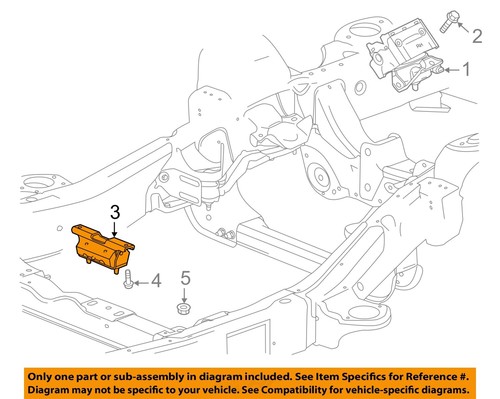 2
RH
1
3
4
5

Only one part or sub-assembly in diagram included. See Item Specifics for Reference #.
Diagram may not be specific to your vehicle. See Compatibility for vehicle-specific diagrams.