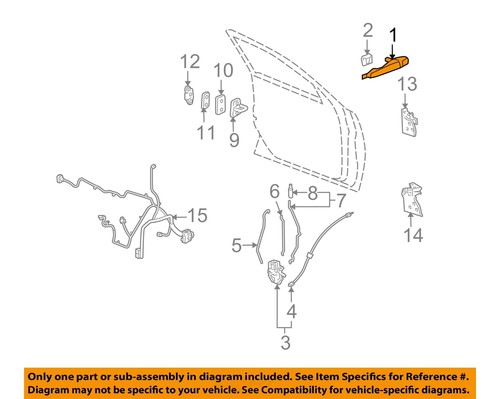 2
1
12
10
13
11
9
6
8
7
15
5
14
4
3

Only one part or sub-assembly in diagram included. See Item Specifics for Reference #.
Diagram may not be specific to your vehicle. See Compatibility for vehicle-specific diagrams.