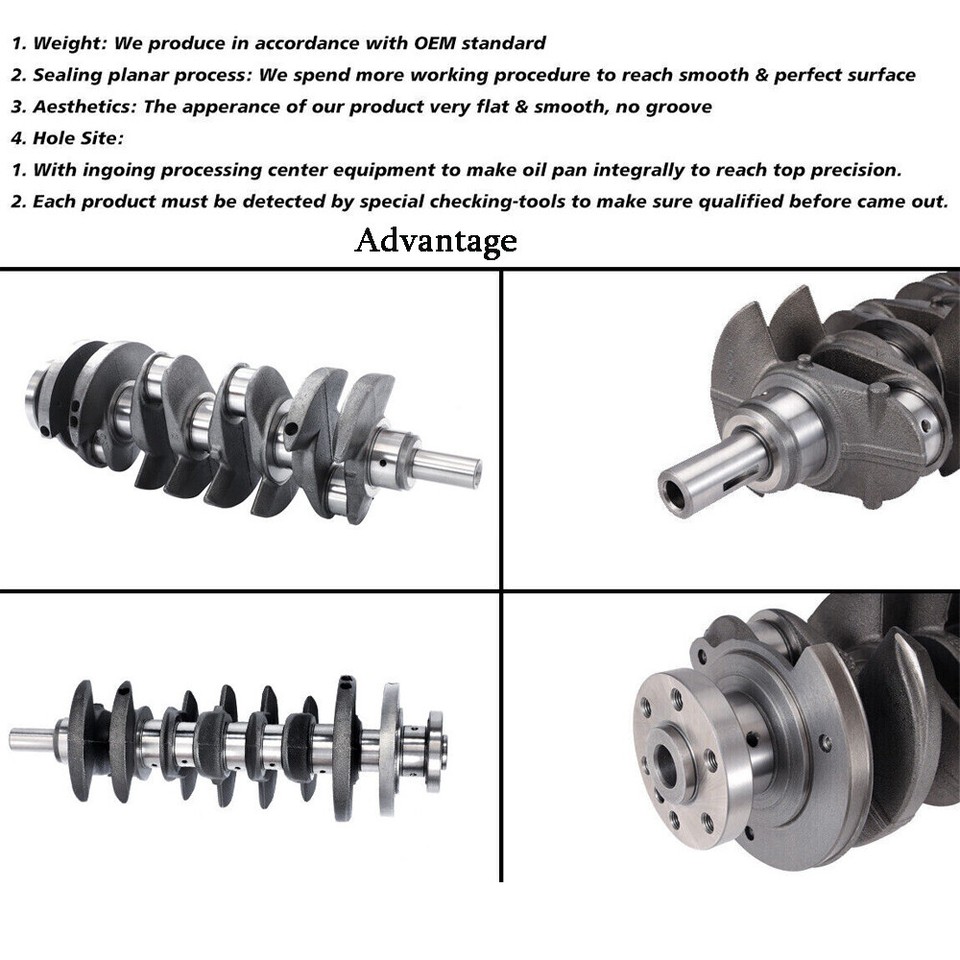 1. Weight: We produce in accordance with OEM standard
2. Sealing planar process: We spend more working procedure to reach smooth & perfect surface
3. Aesthetics: The apperance of our product very flat & smooth, no groove
4. Hole Site:
1. With ingoing processing center equipment to make oil pan integrally to reach top precision.
2. Each product must be detected by special checking-tools to make sure qualified before came out.

Advantage