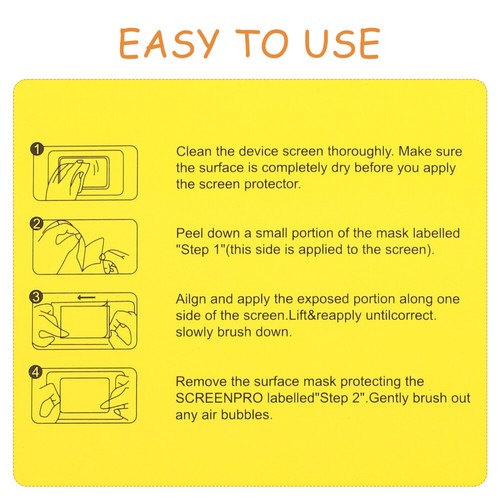 EASY TO USE

1

Clean the device screen thoroughly. Make sure the surface is completely dry before you apply the screen protector.

2

Peel down a small portion of the mask labelled "Step 1"(this side is applied to the screen).

3

Ailgn and apply the exposed portion along one side of the screen.Lift&reapply untilcorrect. slowly brush down.

4

Remove the surface mask protecting the SCREENPRO labelled"Step 2".Gently brush out any air bubbles.