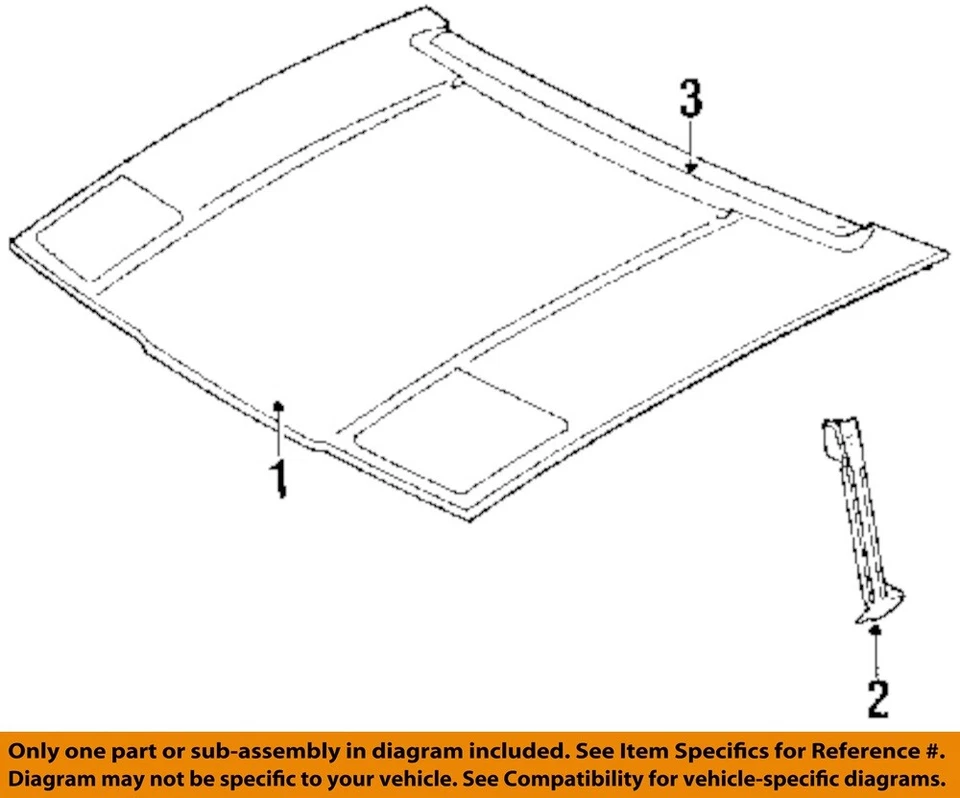 3

1

2

Only one part or sub-assembly in diagram included. See Item Specifics for Reference #.
Diagram may not be specific to your vehicle. See Compatibility for vehicle-specific diagrams.