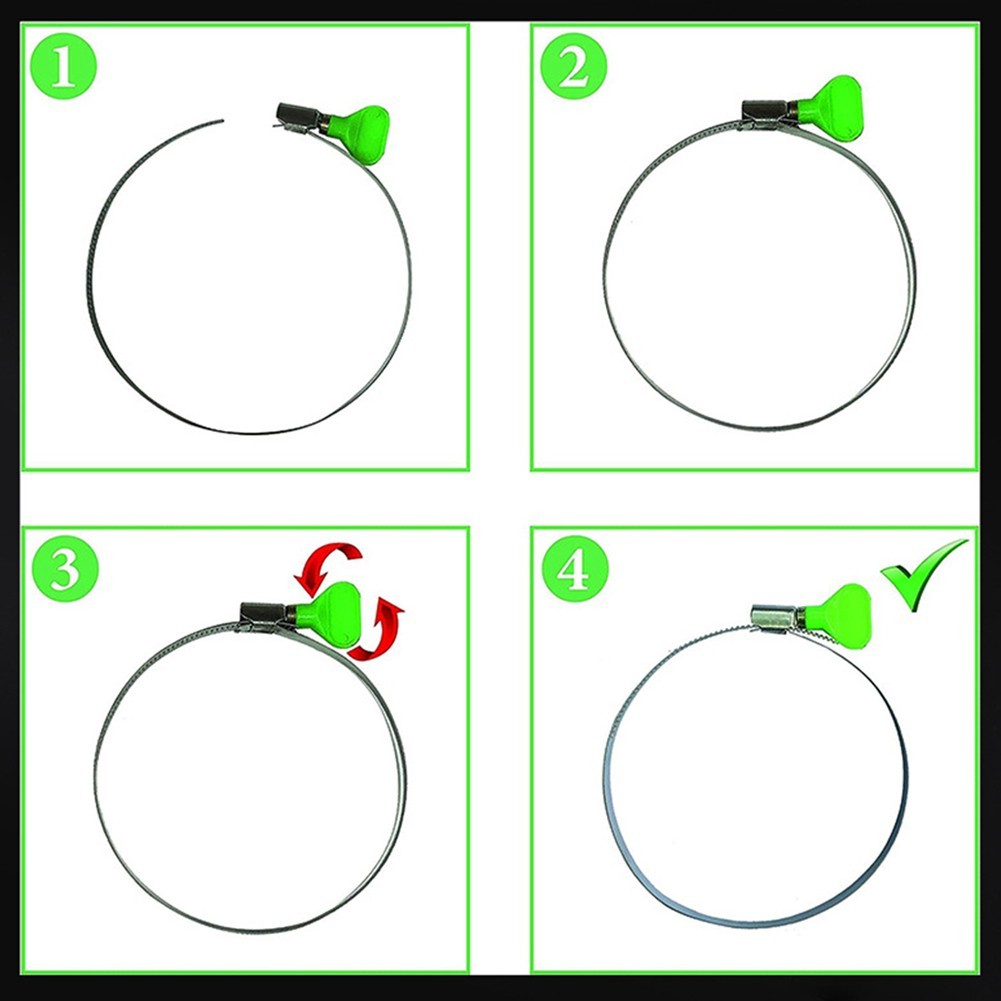 1

2

3

4