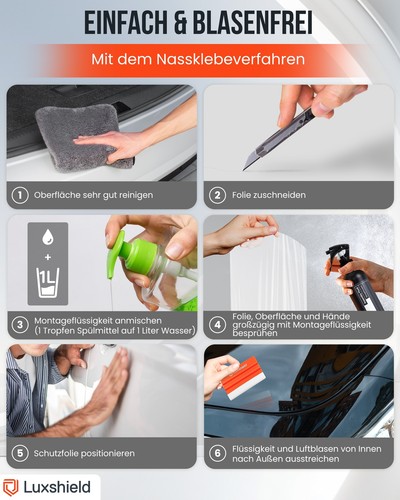 EINFACH & BLASENFREI

Mit dem Nassklebeverfahren

1 Oberfläche sehr gut reinigen

2 Folie zuschneiden

+

1L

3 Montageflüssigkeit anmischen (1 Tropfen Spülmittel auf 1 Liter Wasser)

4 Folie, Oberfläche und Hände großzügig mit Montageflüssigkeit besprühen

5 Schutzfolie positionieren

6 Flüssigkeit und Luftblasen von Innen nach Außen ausstreichen

Luxshield