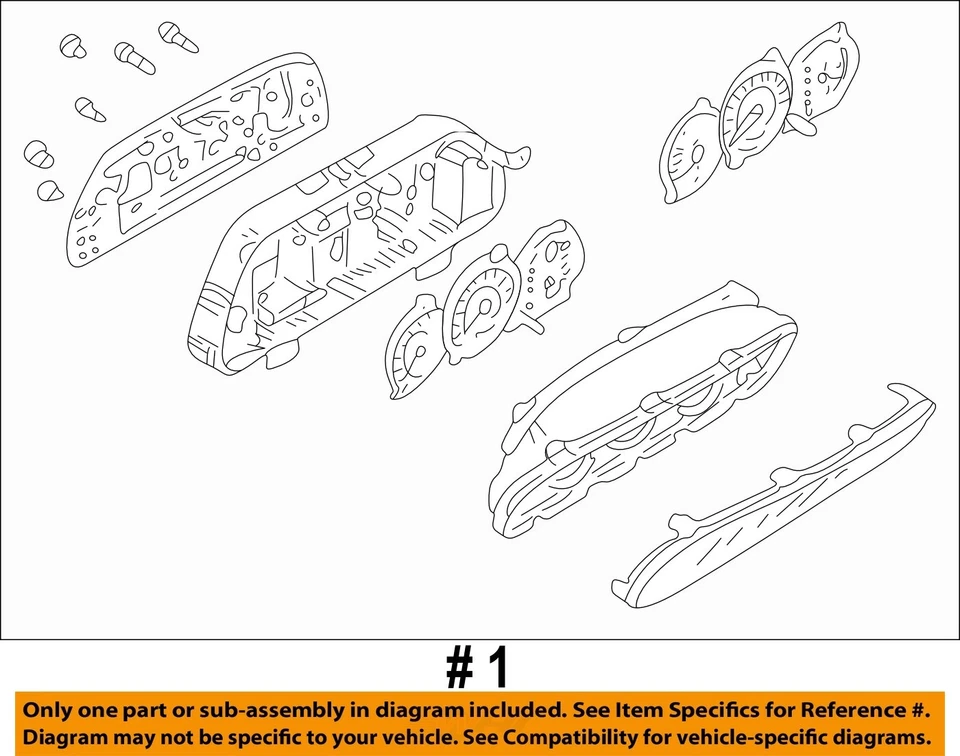 # 1

Only one part or sub-assembly in diagram included. See Item Specifics for Reference #.
Diagram may not be specific to your vehicle. See Compatibility for vehicle-specific diagrams.