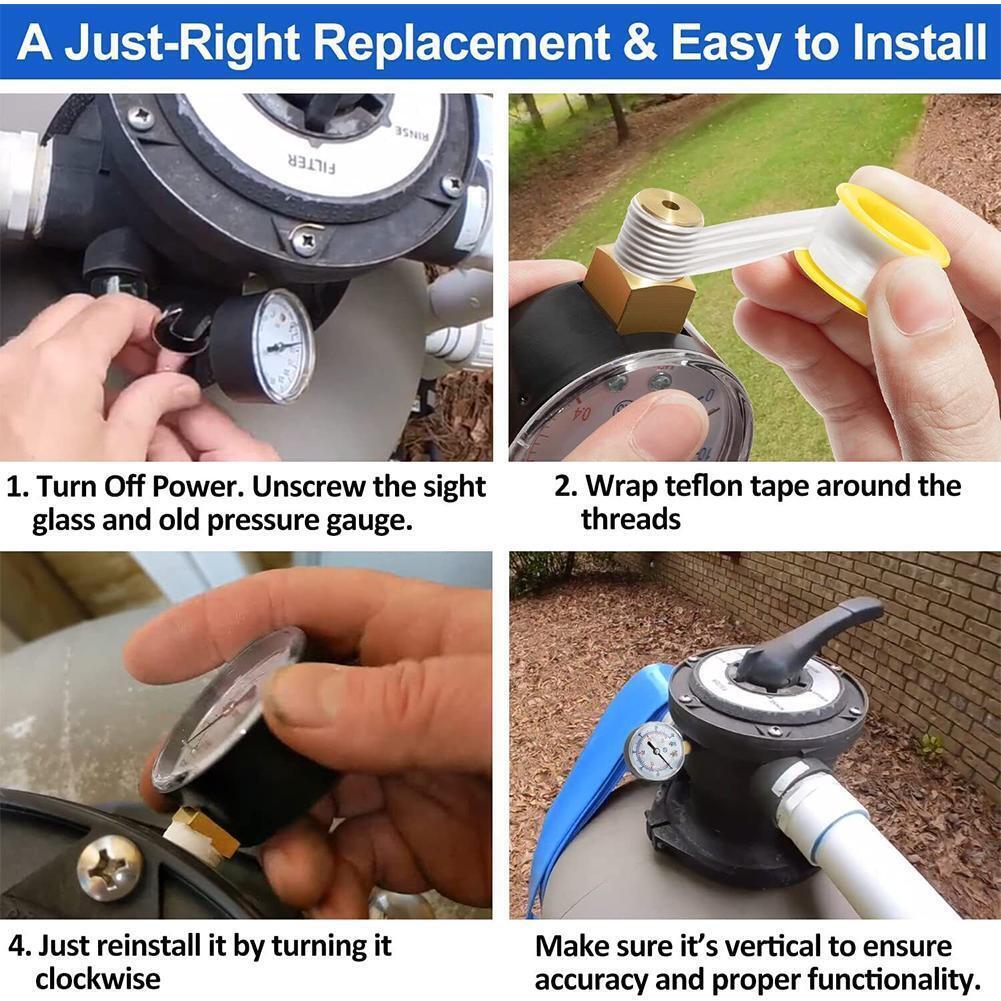 A Just-Right Replacement & Easy to Install

FILTER
RINSE

1. Turn Off Power. Unscrew the sight glass and old pressure gauge.

2. Wrap teflon tape around the threads

4. Just reinstall it by turning it clockwise

Make sure it's vertical to ensure accuracy and proper functionality.