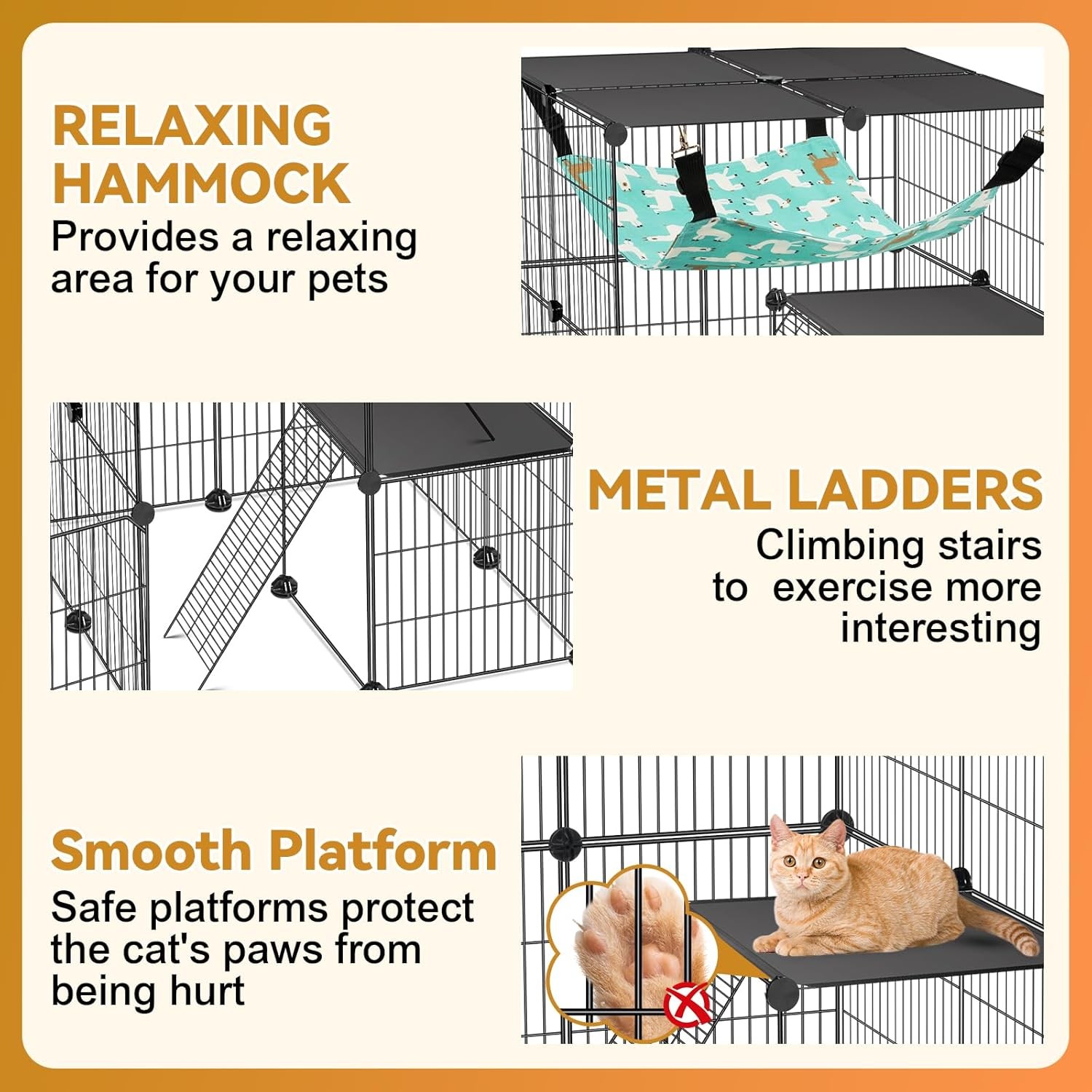 RELAXING HAMMOCK
Provides a relaxing area for your pets

METAL LADDERS
Climbing stairs to exercise more interesting

Smooth Platform
Safe platforms protect the cat's paws from being hurt