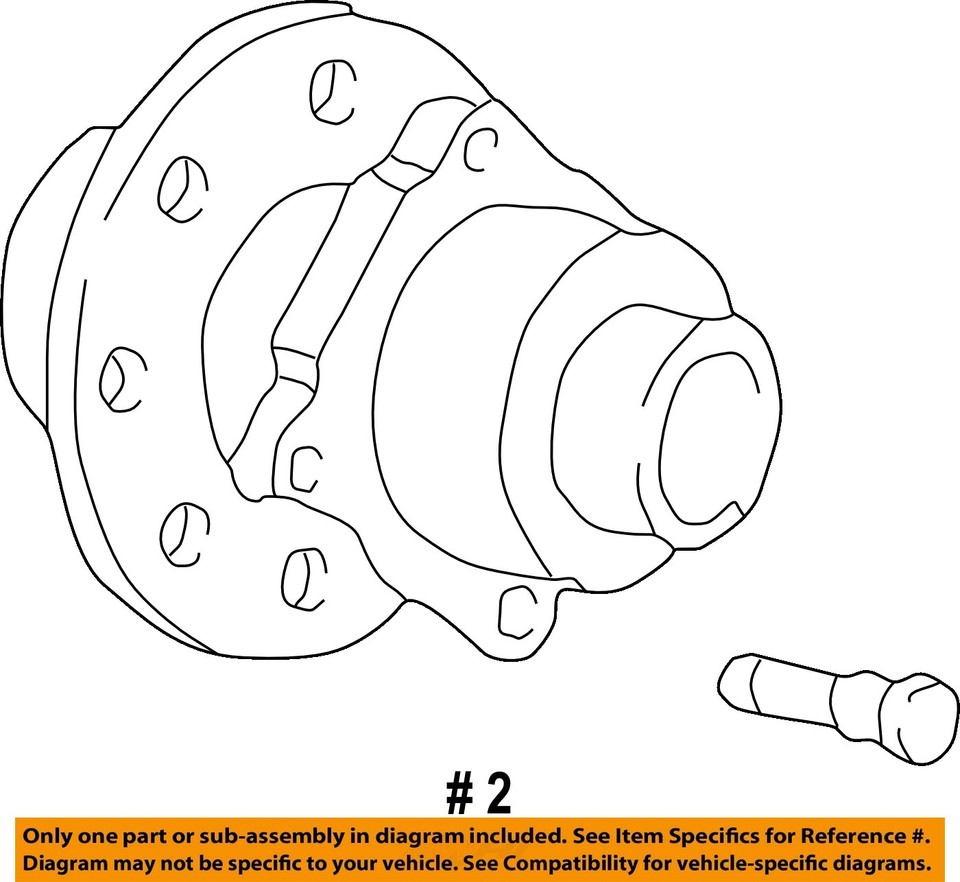 # 2

Only one part or sub-assembly in diagram included. See Item Specifics for Reference #.
Diagram may not be specific to your vehicle. See Compatibility for vehicle-specific diagrams.