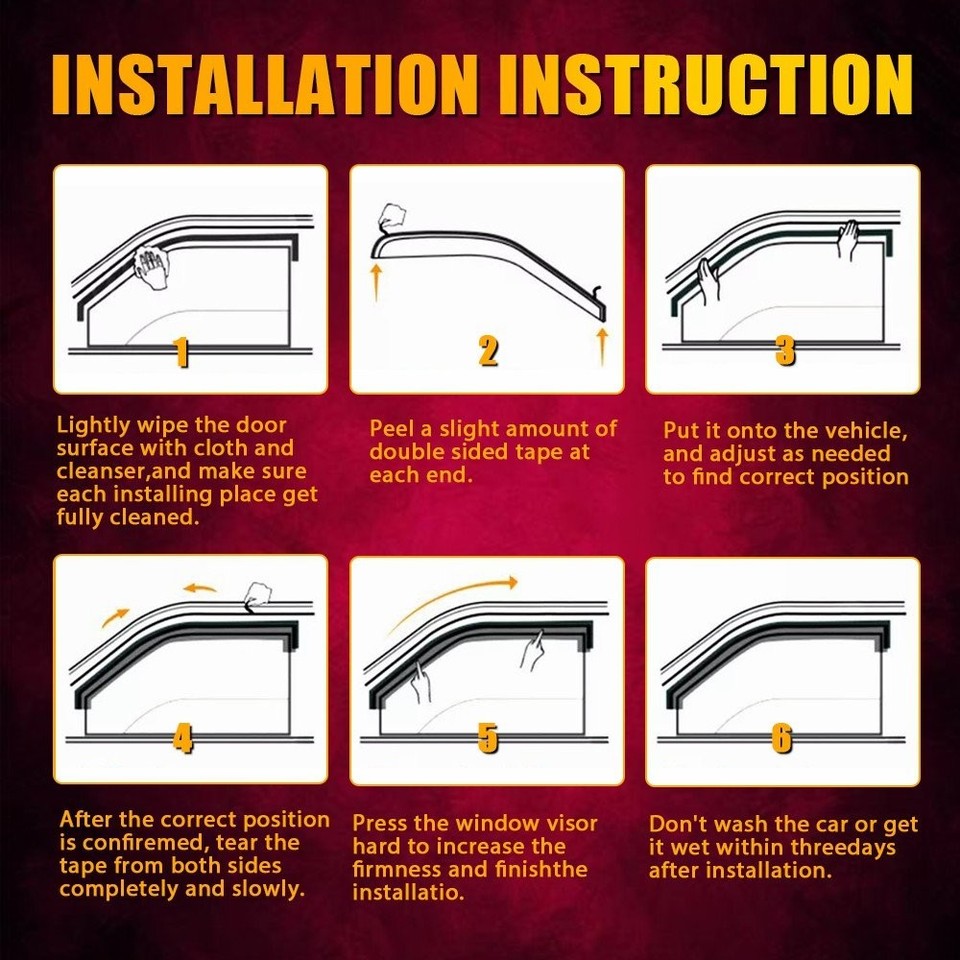 INSTALLATION INSTRUCTION

1

Lightly wipe the door surface with cloth and cleanser,and make sure each installing place get fully cleaned.

2

Peel a slight amount of double sided tape at each end.

3

Put it onto the vehicle, and adjust as needed to find correct position

4

After the correct position is confiremed, tear the tape from both sides completely and slowly.

5

Press the window visor hard to increase the firmness and finishthe installatio.

6

Don't wash the car or get it wet within threedays after installation.